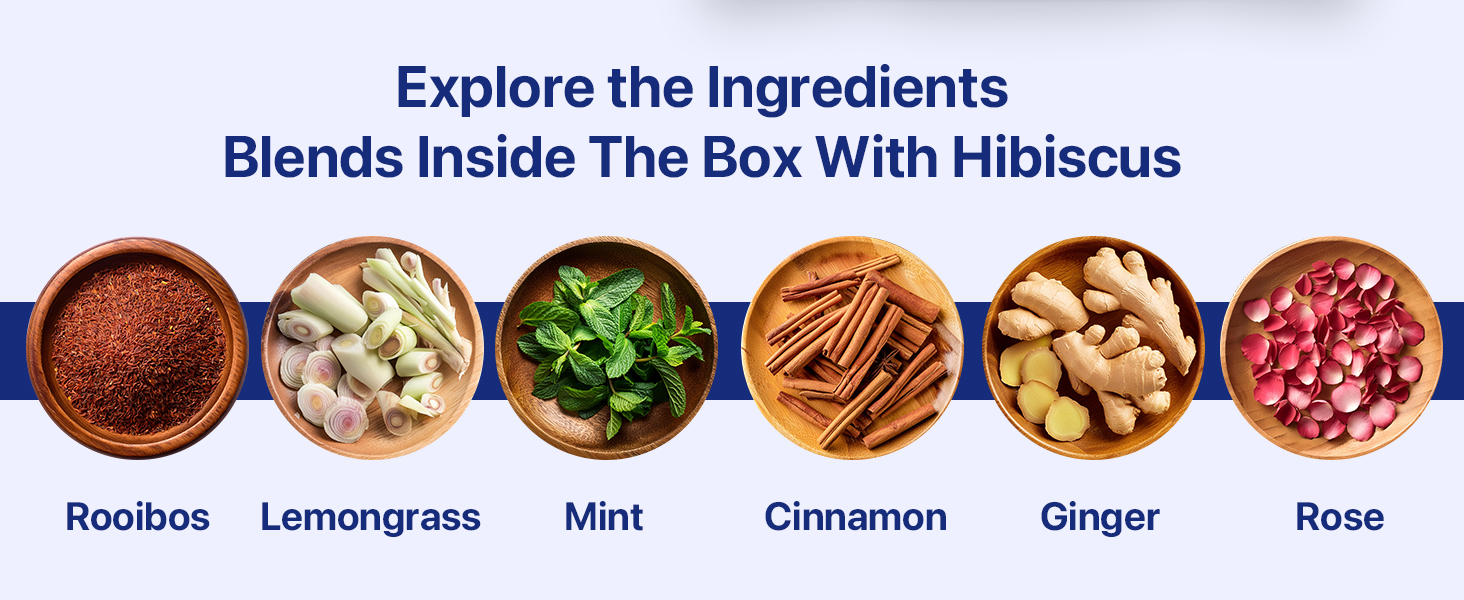 Explore the Ingredients
Blends Inside The Box With Hibiscus

Rooibos Lemongrass Mint Cinnamon Ginger Rose