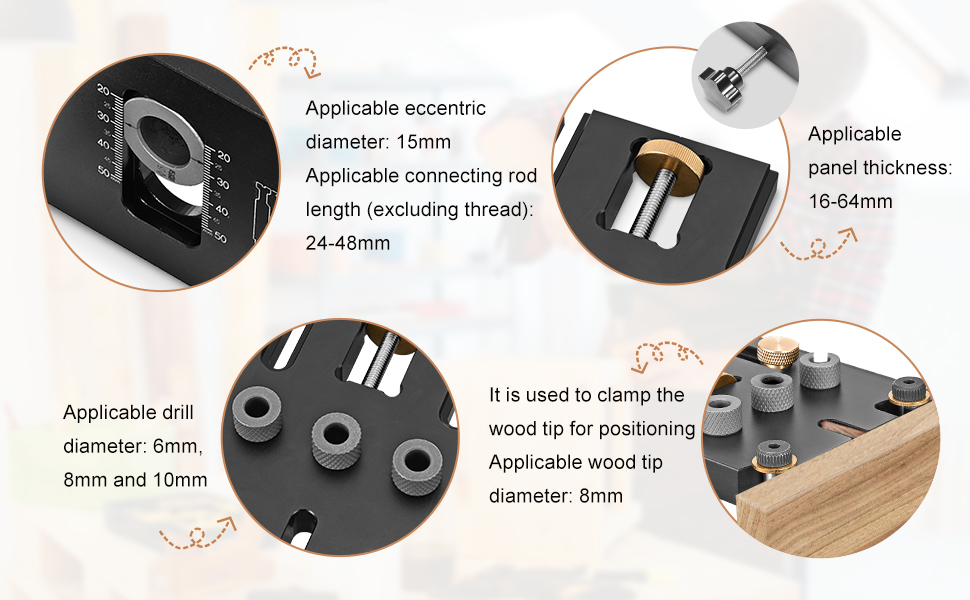 20
30
40
50
20
30
40
50

Applicable eccentric diameter: 15mm
Applicable connecting rod length (excluding thread): 24-48mm

Applicable panel thickness: 16-64mm

Applicable drill diameter: 6mm, 8mm and 10mm

It is used to clamp the wood tip for positioning
Applicable wood tip diameter: 8mm