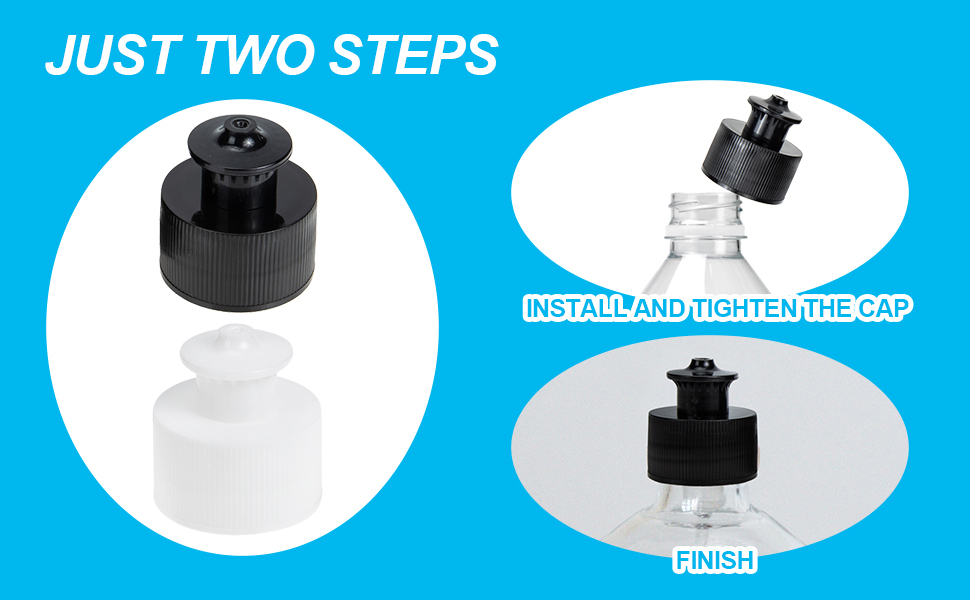 JUST TWO STEPS

INSTALL AND TIGHTEN THE CAP

FINISH