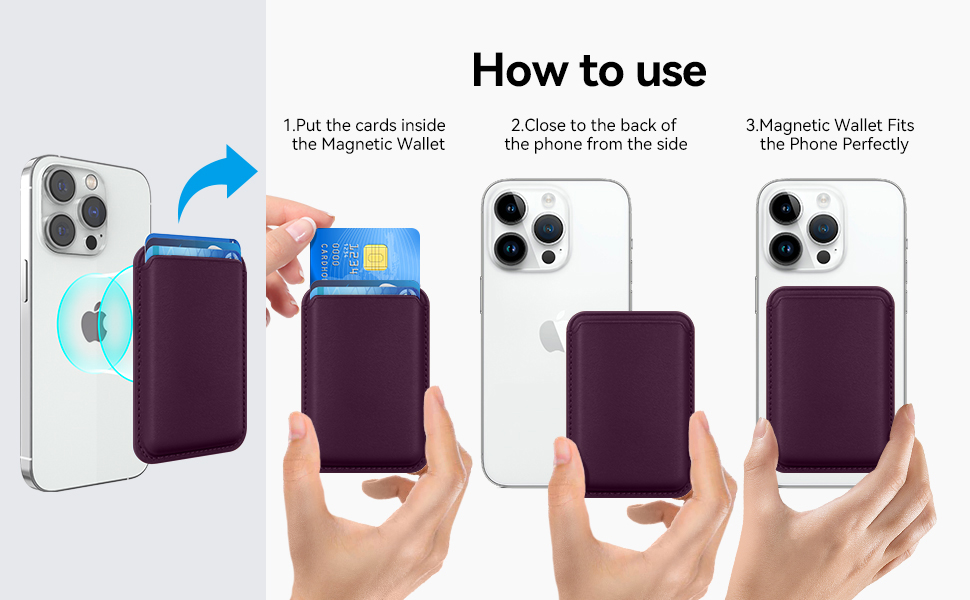 How to use

1.Put the cards inside the Magnetic Wallet

2.Close to the back of the phone from the side

3.Magnetic Wallet Fits the Phone Perfectly

1234
0000
CARDHO