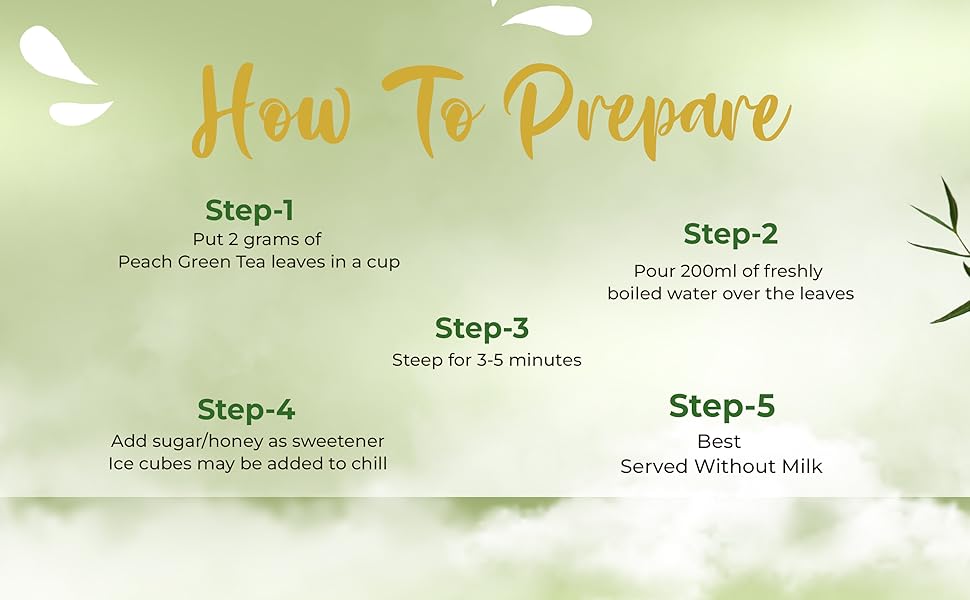 How To Prepare

Step-1
Put 2 grams of
Peach Green Tea leaves in a cup

Step-2
Pour 200ml of freshly
boiled water over the leaves

Step-3
Steep for 3-5 minutes

Step-4
Add sugar/honey as sweetener
Ice cubes may be added to chill

Step-5
Best
Served Without Milk