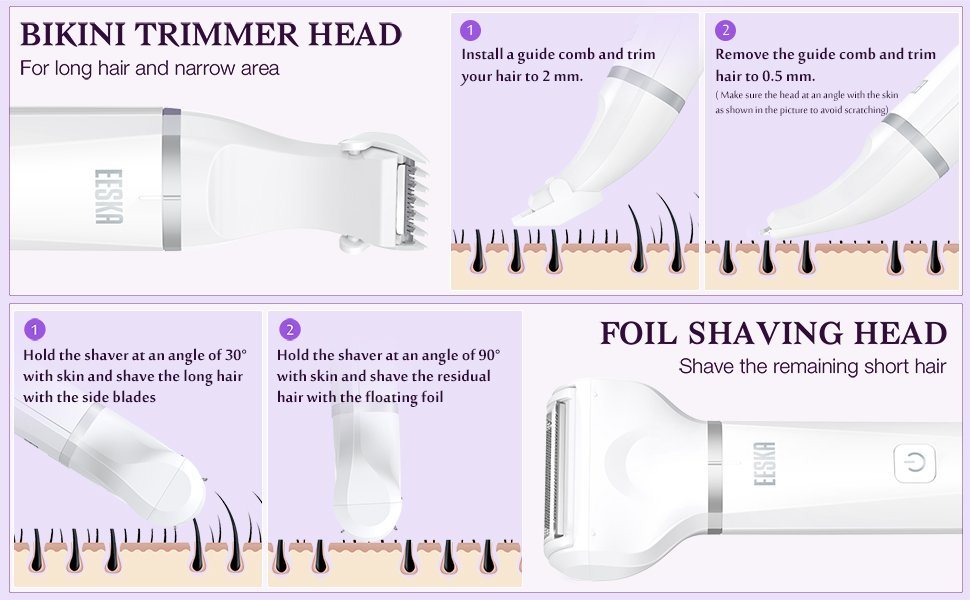 BIKINI TRIMMER HEAD
For long hair and narrow area

EESKA

1
Install a guide comb and trim your hair to 2 mm.

2
Remove the guide comb and trim hair to 0.5 mm.
( Make sure the head at an angle with the skin as shown in the picture to avoid scratching)

1
Hold the shaver at an angle of 30° with skin and shave the long hair with the side blades

2
Hold the shaver at an angle of 90° with skin and shave the residual hair with the floating foil

FOIL SHAVING HEAD
Shave the remaining short hair

EESKA