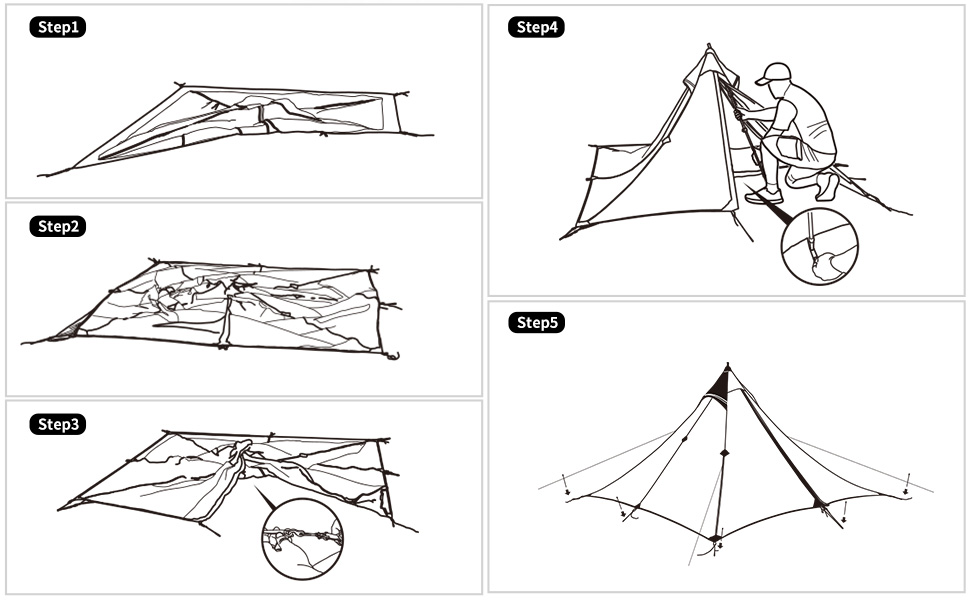 Step1

Step2

Step3

Step4

Step5