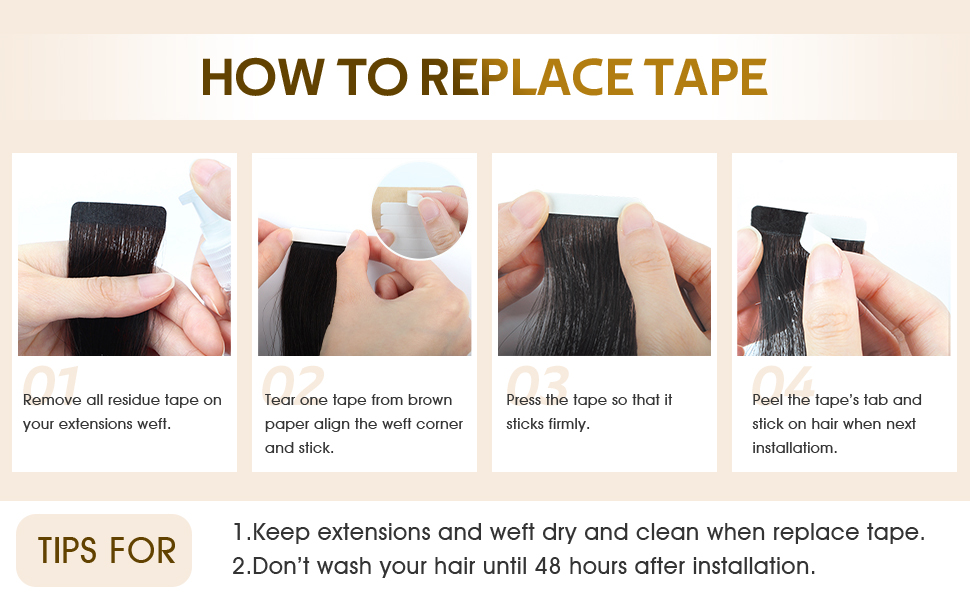 HOW TO REPLACE TAPE

01
Remove all residue tape on your extensions weft.

02
Tear one tape from brown paper align the weft corner and stick.

03
Press the tape so that it sticks firmly.

04
Peel the tape's tab and stick on hair when next installatiom.

TIPS FOR

1.Keep extensions and weft dry and clean when replace tape.
2.Don't wash your hair until 48 hours after installation.