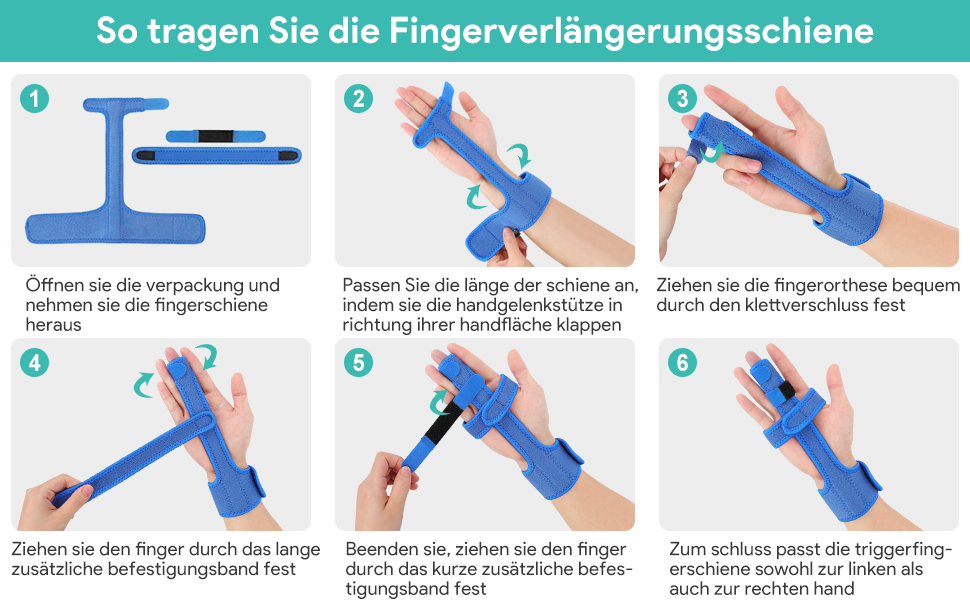 So tragen Sie die Fingerverlängerungsschiene

1

Öffnen sie die verpackung und nehmen sie die fingerschiene heraus

2

Passen Sie die länge der schiene an, indem sie die handgelenkstütze in richtung ihrer handfläche klappen

3

Ziehen sie die fingerorthese bequem durch den klettverschluss fest

4

Ziehen sie den finger durch das lange zusätzliche befestigungsband fest

5

Beenden sie, ziehen sie den finger durch das kurze zusätzliche befestigungsband fest

6

Zum schluss passt die triggerfingerschiene sowohl zur linken als auch zur rechten hand