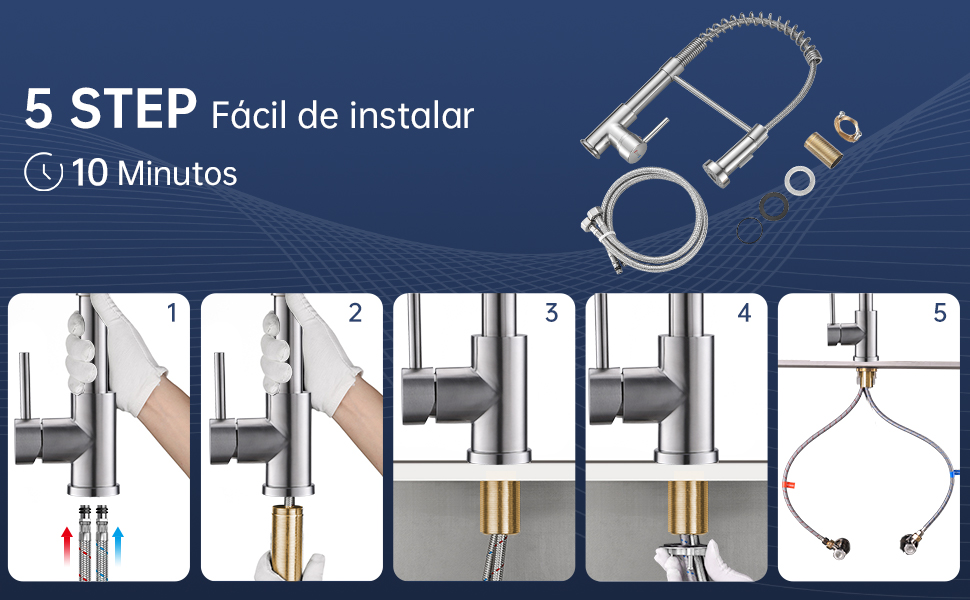 5 STEP Fácil de instalar

10 Minutos

1

2

3

4

5