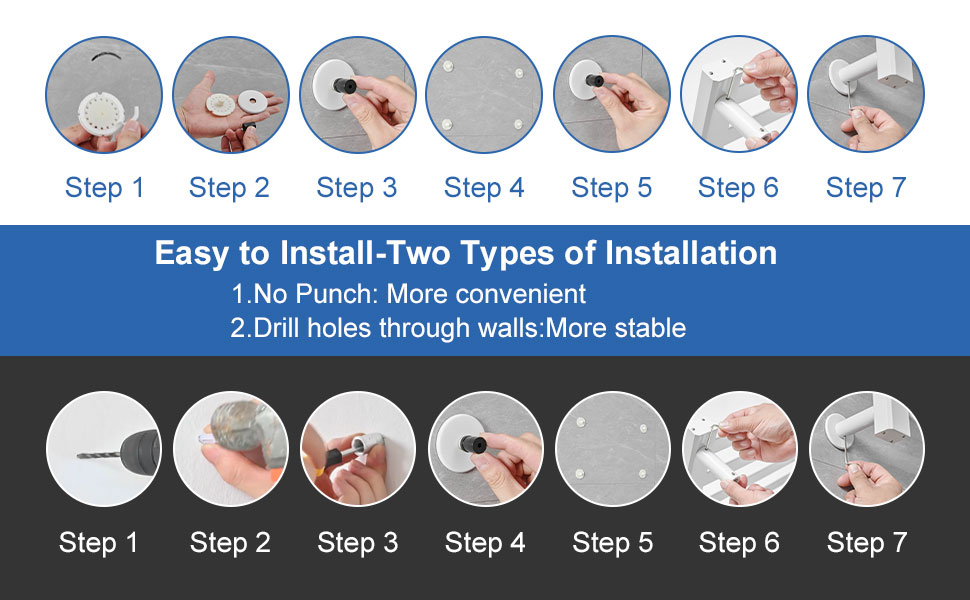 Step 1 Step 2 Step 3 Step 4 Step 5 Step 6 Step 7

Easy to Install-Two Types of Installation
1.No Punch: More convenient
2.Drill holes through walls:More stable

Step 1 Step 2 Step 3 Step 4 Step 5 Step 6 Step 7