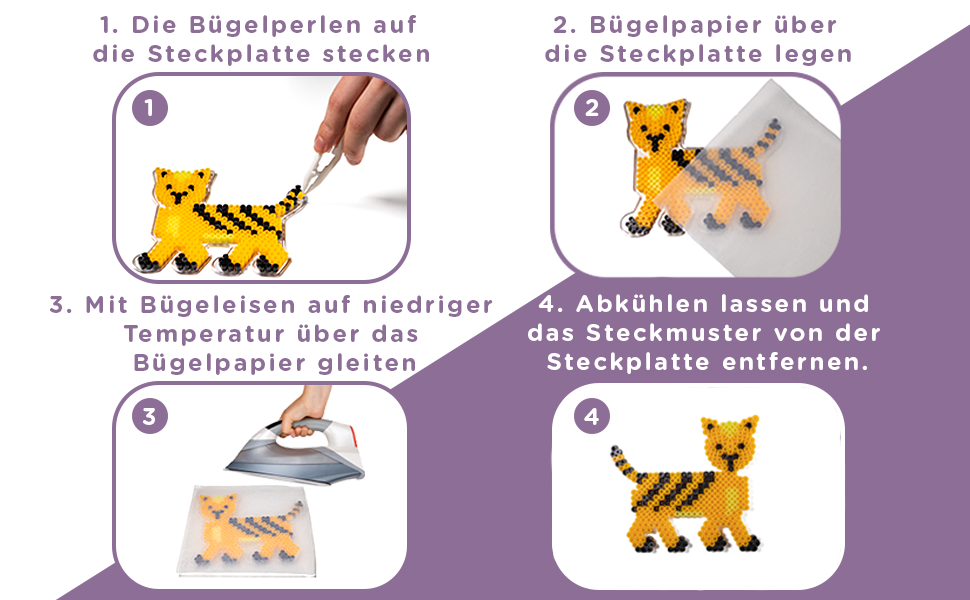 1. Die Bügelperlen auf die Steckplatte stecken

1

2. Bügelpapier über die Steckplatte legen

2

3. Mit Bügeleisen auf niedriger Temperatur über das Bügelpapier gleiten

3

4. Abkühlen lassen und das Steckmuster von der Steckplatte entfernen.

4