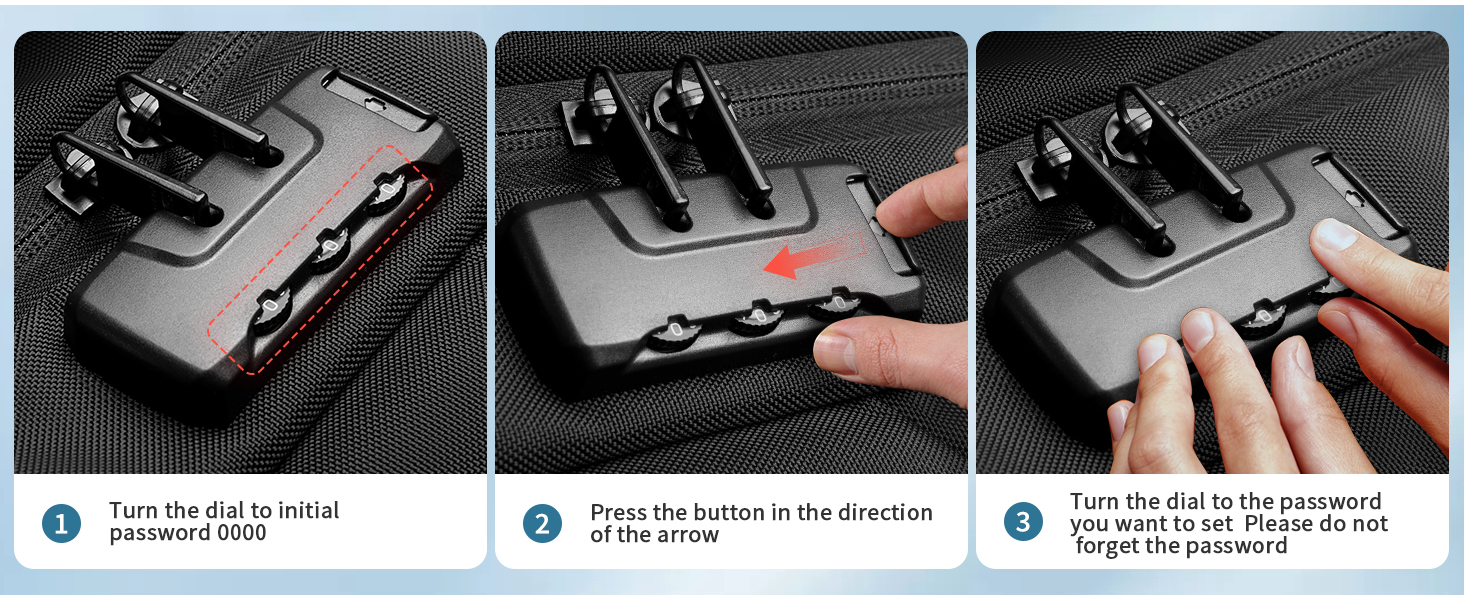 1 Turn the dial to initial password 0000

2 Press the button in the direction of the arrow

3 Turn the dial to the password you want to set Please do not forget the password