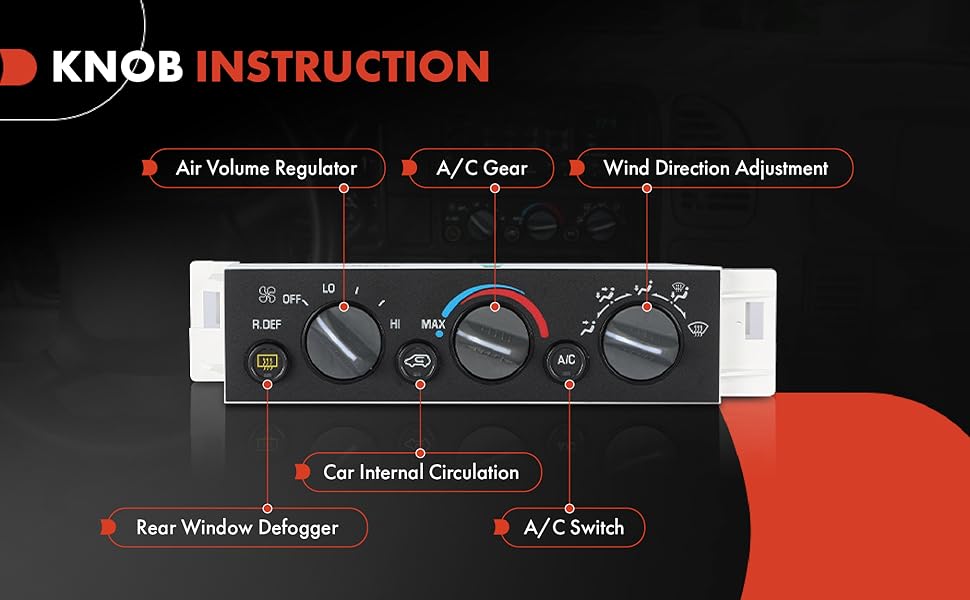 KNOB INSTRUCTION

Air Volume Regulator

A/C Gear

Wind Direction Adjustment

OFF
LO
HI
R.DEF
MAX
A/C

Car Internal Circulation

Rear Window Defogger

A/C Switch