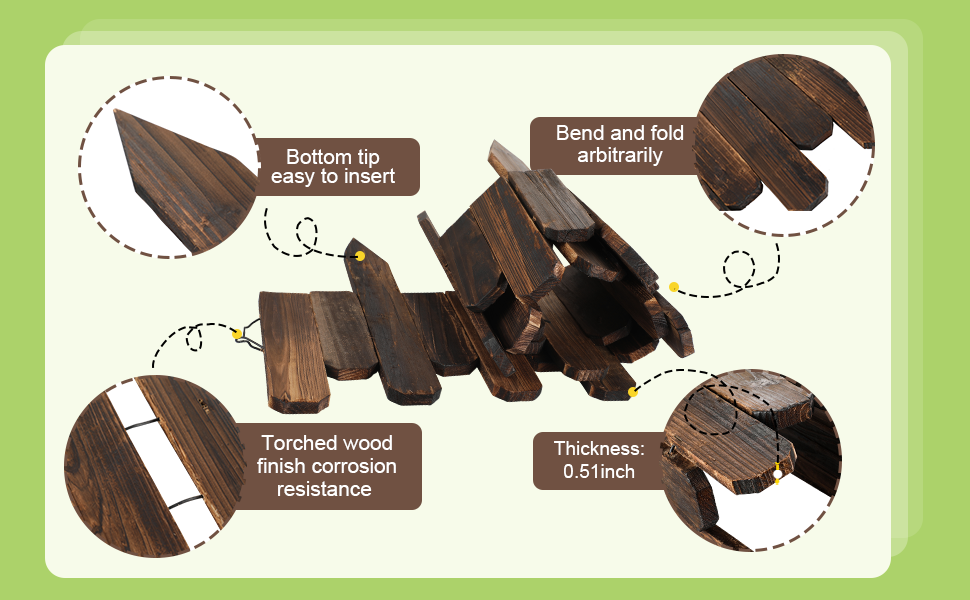 Bottom tip easy to insert

Bend and fold arbitrarily

Torched wood finish corrosion resistance

Thickness: 0.51inch