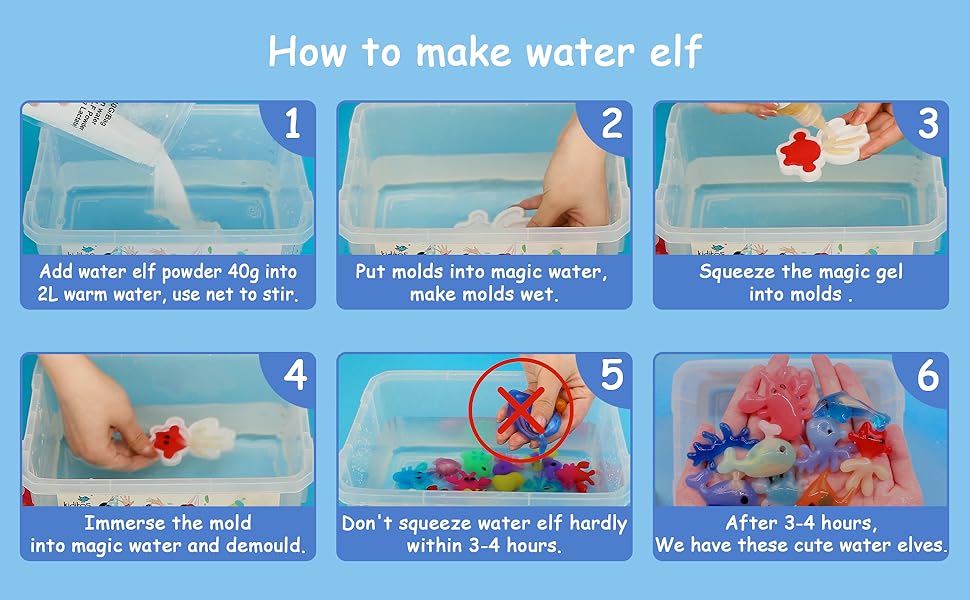 How to make water elf

1

Add water elf powder 40g into 2L warm water, use net to stir.

2

Put molds into magic water, make molds wet.

3

Squeeze the magic gel into molds .

4

Immerse the mold into magic water and demould.

5

Don't squeeze water elf hardly within 3-4 hours.

6

After 3-4 hours, We have these cute water elves.