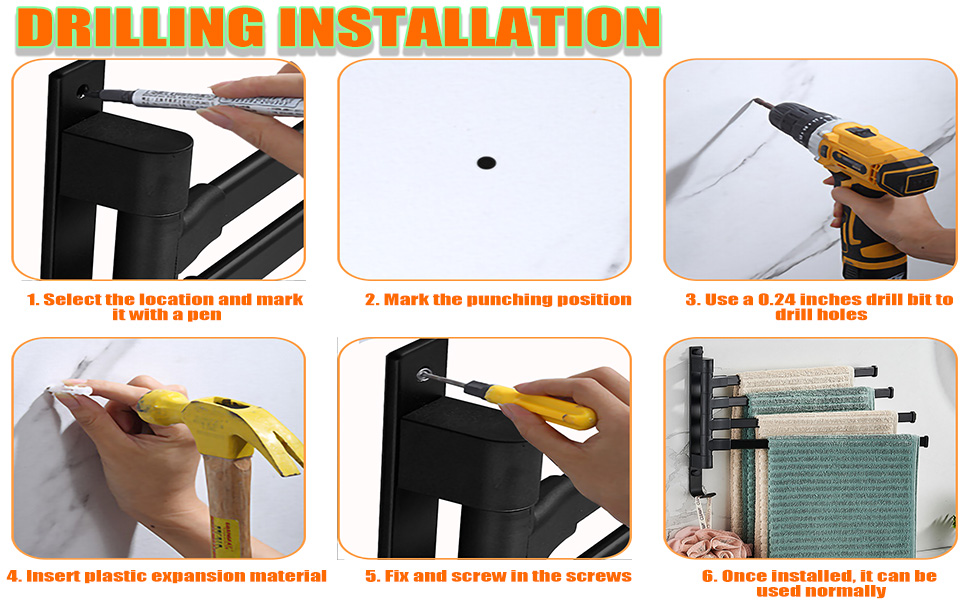 DRILLING INSTALLATION

1. Select the location and mark it with a pen

2. Mark the punching position

3. Use a 0.24 inches drill bit to drill holes

4. Insert plastic expansion material

5. Fix and screw in the screws

6. Once installed, it can be used normally