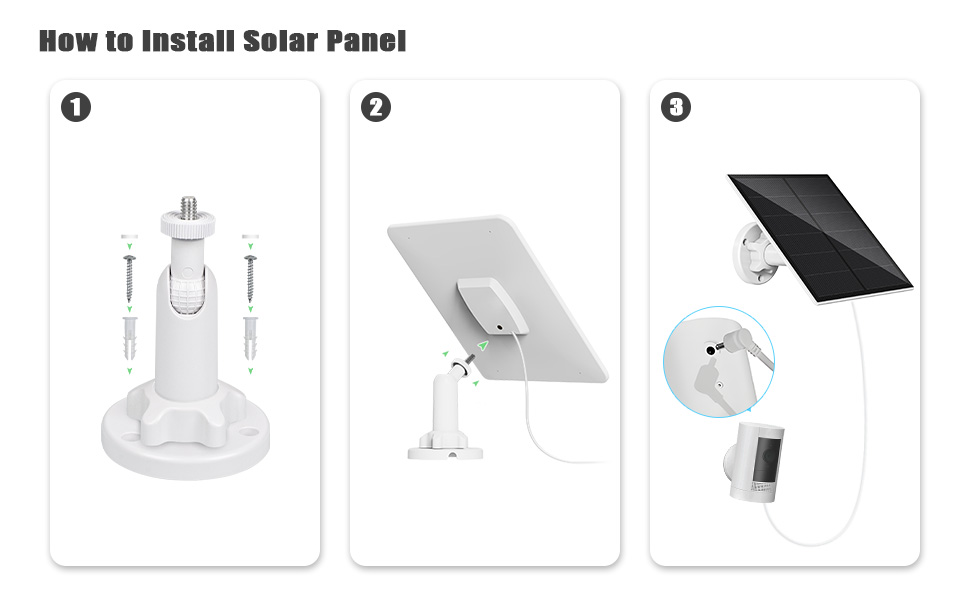 How to Install Solar Panel

1

2

3