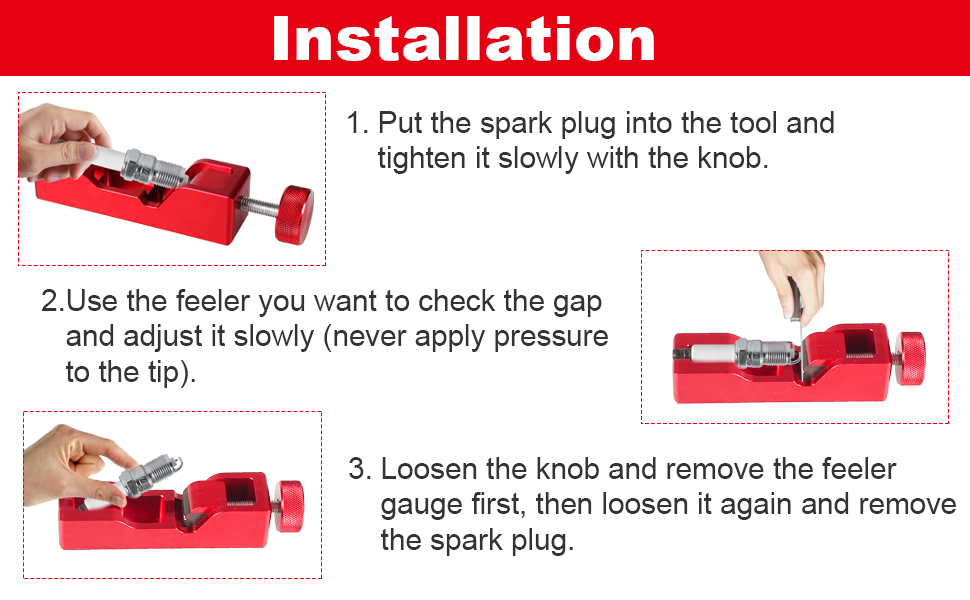 Installation

1. Put the spark plug into the tool and tighten it slowly with the knob.

2.Use the feeler you want to check the gap and adjust it slowly (never apply pressure to the tip).

3. Loosen the knob and remove the feeler gauge first, then loosen it again and remove the spark plug.