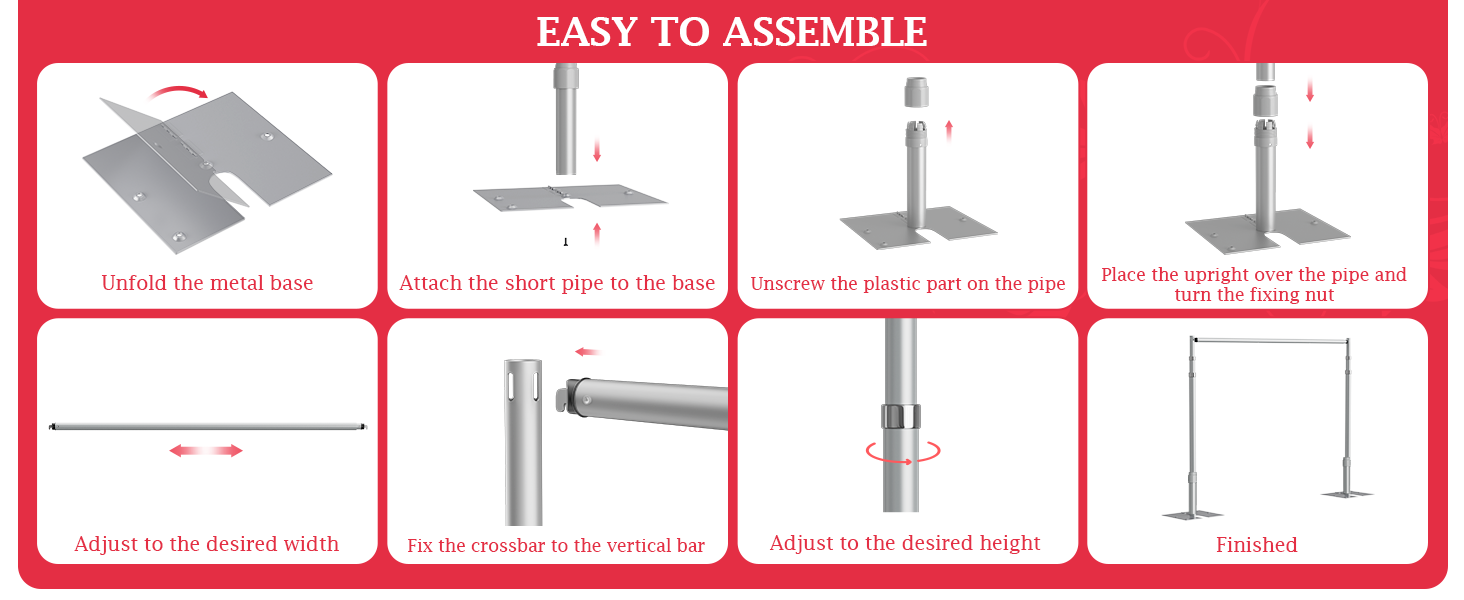 EASY TO ASSEMBLE

Unfold the metal base

Attach the short pipe to the base

Unscrew the plastic part on the pipe

Place the upright over the pipe and turn the fixing nut

Adjust to the desired width

Fix the crossbar to the vertical bar

Adjust to the desired height

Finished