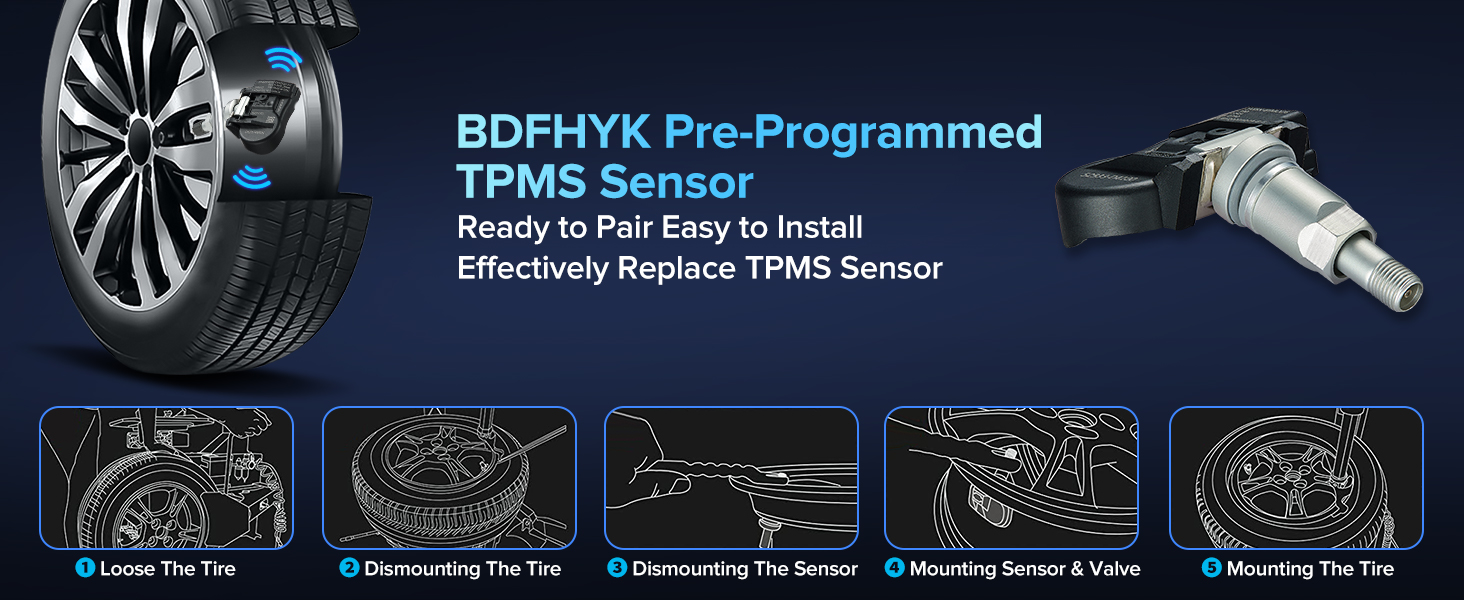 BDFHYK Pre-Programmed TPMS Sensor

Ready to Pair Easy to Install
Effectively Replace TPMS Sensor

1 Loose The Tire

2 Dismounting The Tire

3 Dismounting The Sensor

4 Mounting Sensor & Valve

5 Mounting The Tire