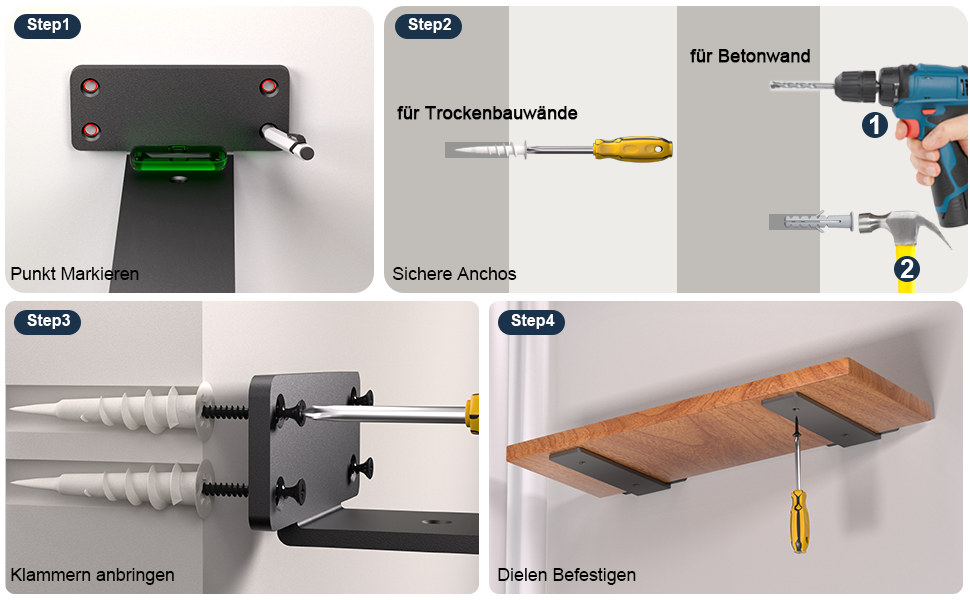 Step1

Punkt Markieren

Step2

für Trockenbauwände

für Betonwand

1

2

Sichere Anchos

Step3

Klammern anbringen

Step4

Dielen Befestigen