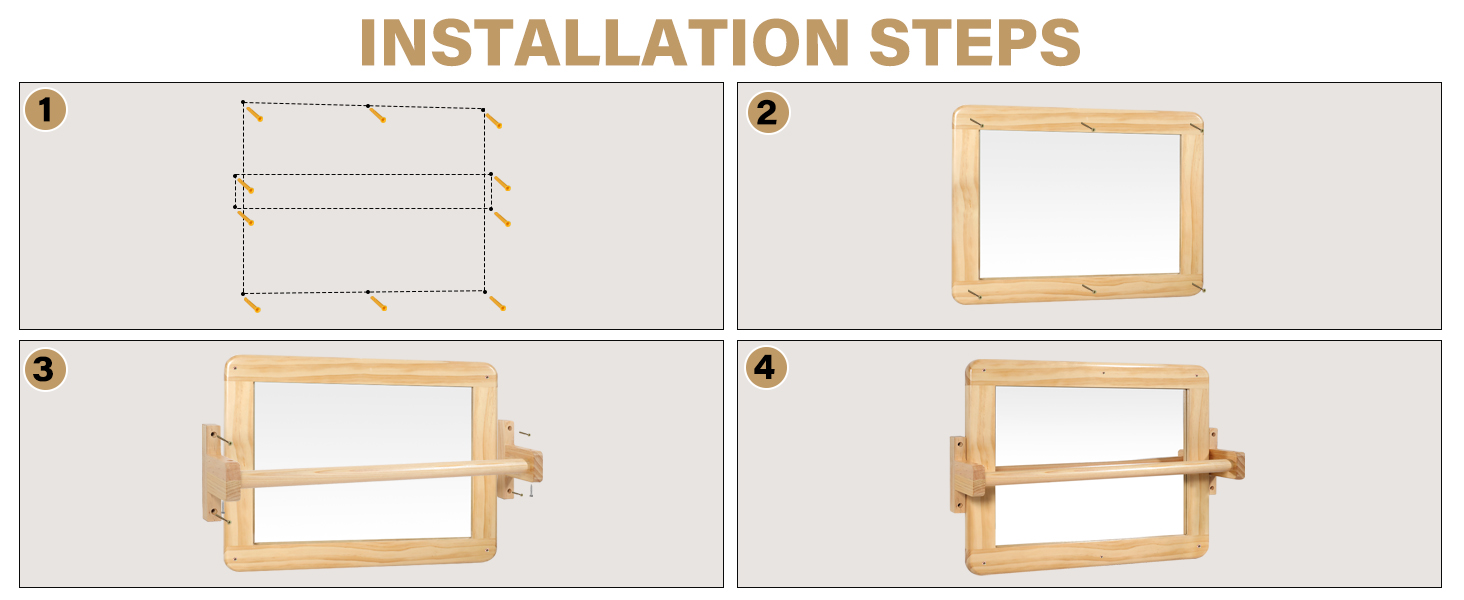 INSTALLATION STEPS

1

2

3

4