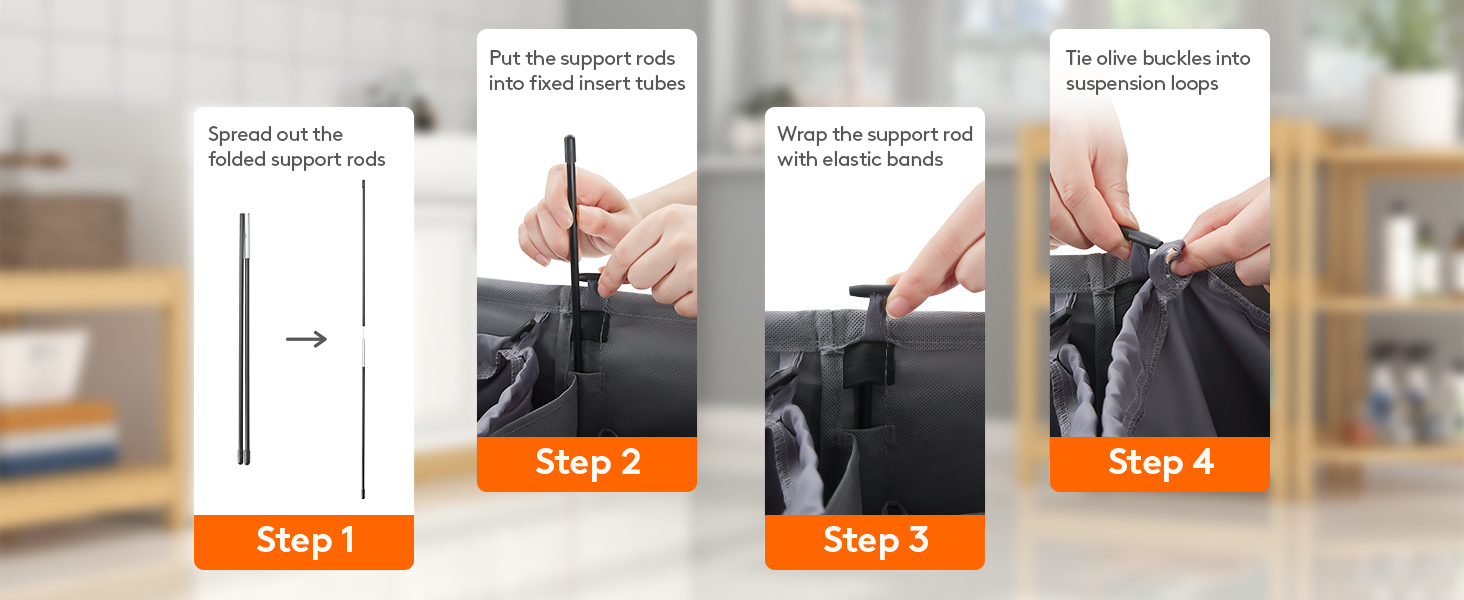 Spread out the folded support rods

Step 1

Put the support rods into fixed insert tubes

Step 2

Wrap the support rod with elastic bands

Step 3

Tie olive buckles into suspension loops

Step 4