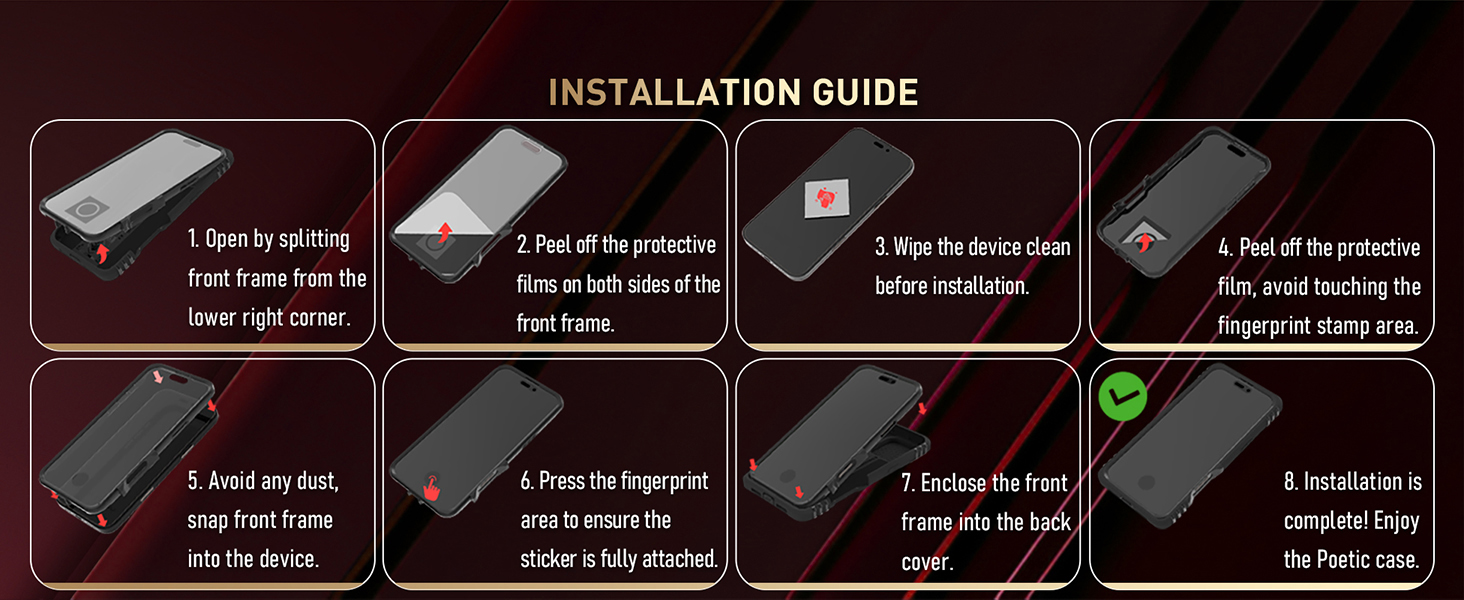 INSTALLATION GUIDE

1. Open by splitting front frame from the lower right corner.

2. Peel off the protective films on both sides of the front frame.

3. Wipe the device clean before installation.

4. Peel off the protective film, avoid touching the fingerprint stamp area.

5. Avoid any dust, snap front frame into the device.

6. Press the fingerprint area to ensure the sticker is fully attached.

7. Enclose the front frame into the back cover.

8. Installation is complete! Enjoy the Poetic case.