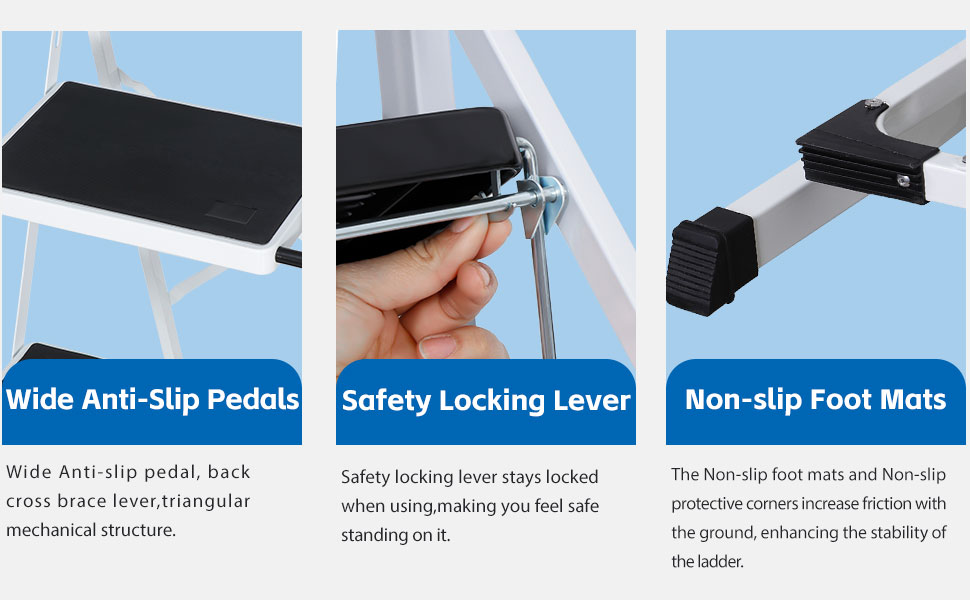 Wide Anti-Slip Pedals

Wide Anti-slip pedal, back cross brace lever,triangular mechanical structure.

Safety Locking Lever

Safety locking lever stays locked when using,making you feel safe standing on it.

Non-slip Foot Mats

The Non-slip foot mats and Non-slip protective corners increase friction with the ground, enhancing the stability of the ladder.