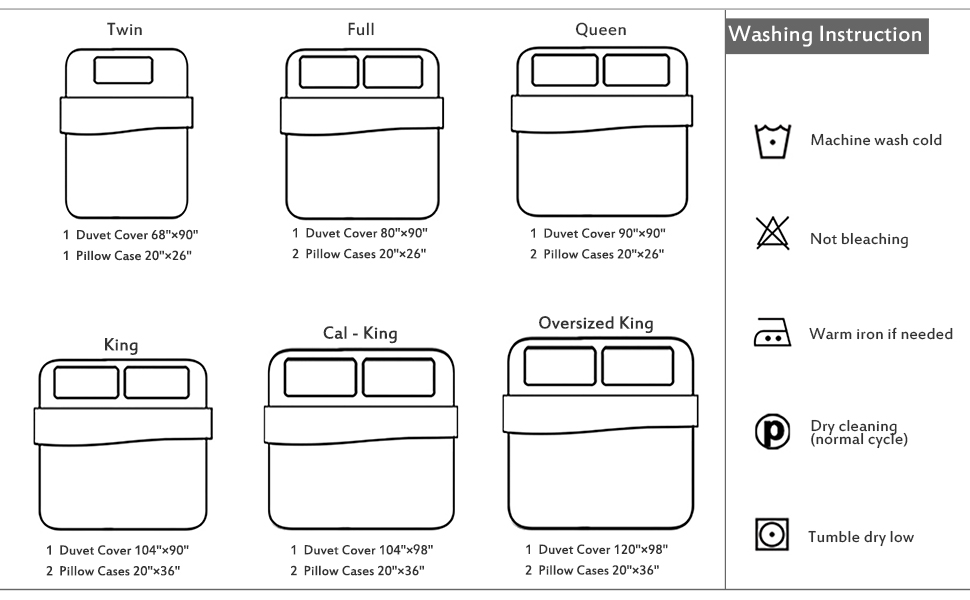 Twin

1 Duvet Cover 68"×90"
1 Pillow Case 20"×26"

Full

1 Duvet Cover 80"×90"
2 Pillow Cases 20"×26"

Queen

1 Duvet Cover 90"×90"
2 Pillow Cases 20"×26"

King

1 Duvet Cover 104"×90"
2 Pillow Cases 20"×36"

Cal - King

1 Duvet Cover 104"×98"
2 Pillow Cases 20"×36"

Oversized King

1 Duvet Cover 120"×98"
2 Pillow Cases 20"×36"

Washing Instruction

Machine wash cold

Not bleaching

Warm iron if needed

p

Dry cleaning (normal cycle)

Tumble dry low