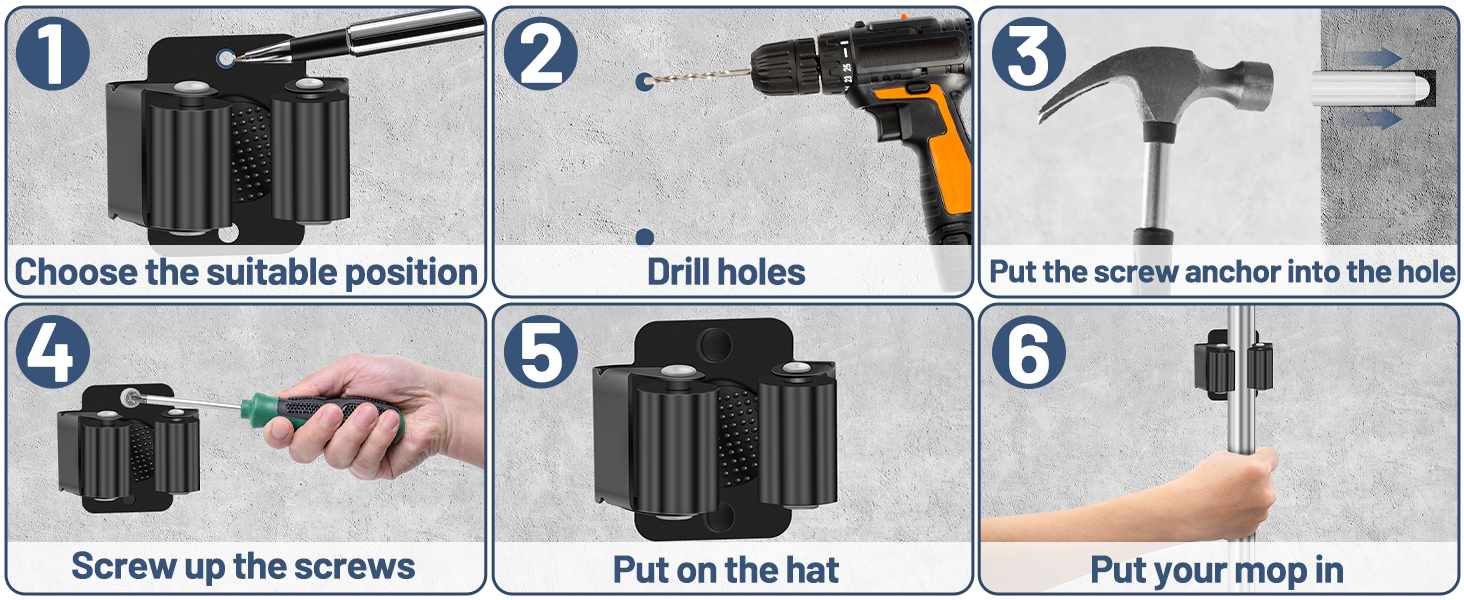 1
Choose the suitable position

2
Drill holes

3
Put the screw anchor into the hole

4
Screw up the screws

5
Put on the hat

6
Put your mop in