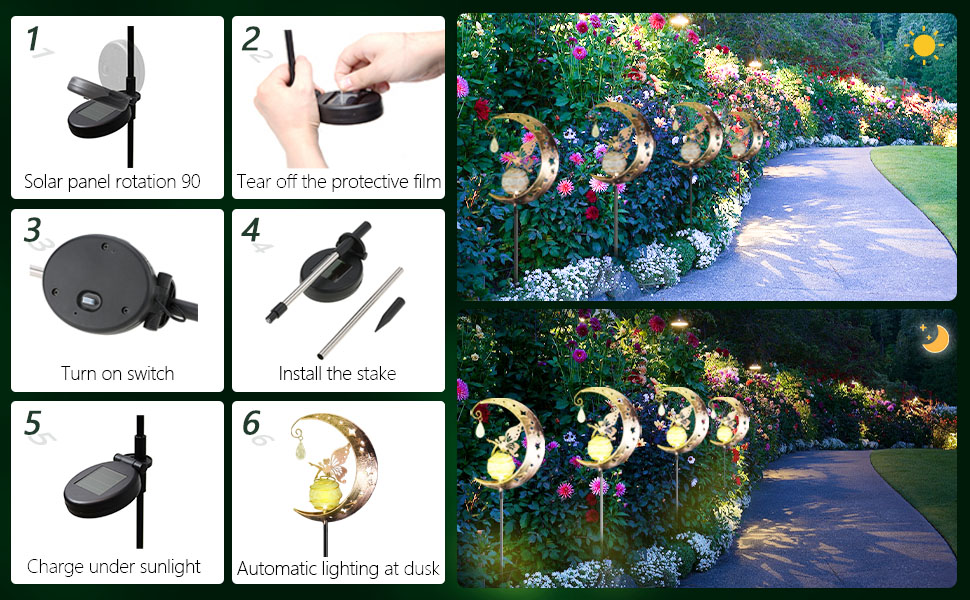 1
Solar panel rotation 90

2
Tear off the protective film

3
Turn on switch

4
Install the stake

5
Charge under sunlight

6
Automatic lighting at dusk