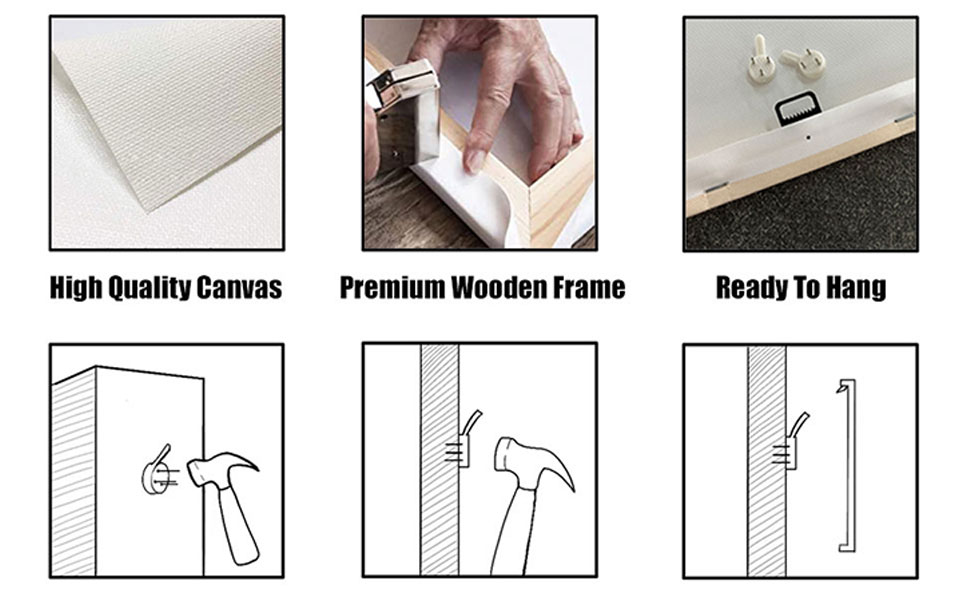 High Quality Canvas

Premium Wooden Frame

Ready To Hang