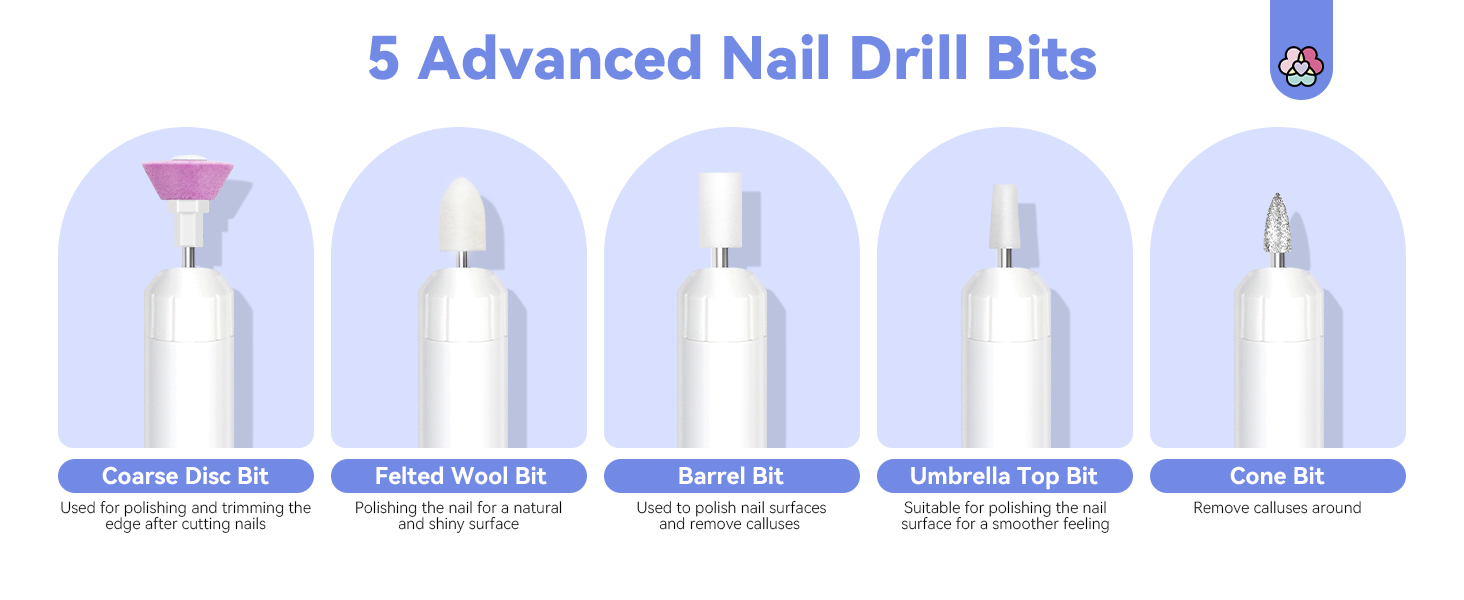 5 Advanced Nail Drill Bits

Coarse Disc Bit
Used for polishing and trimming the edge after cutting nails

Felted Wool Bit
Polishing the nail for a natural and shiny surface

Barrel Bit
Used to polish nail surfaces and remove calluses

Umbrella Top Bit
Suitable for polishing the nail surface for a smoother feeling

Cone Bit
Remove calluses around