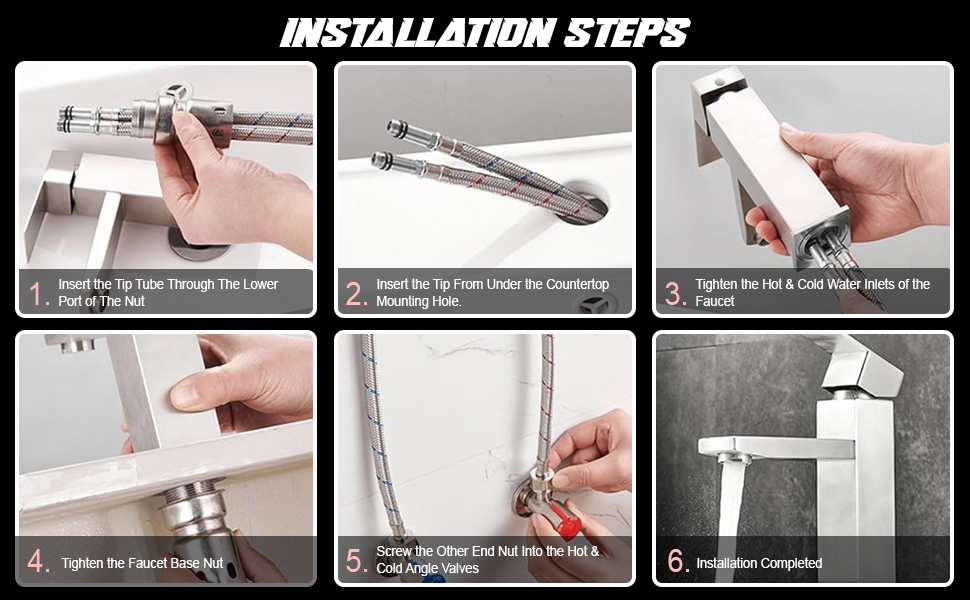 INSTALLATION STEPS

1. Insert the Tip Tube Through The Lower Port of The Nut

2. Insert the Tip From Under the Countertop Mounting Hole.

3. Tighten the Hot & Cold Water Inlets of the Faucet

4. Tighten the Faucet Base Nut

5. Screw the Other End Nut Into the Hot & Cold Angle Valves

6. Installation Completed