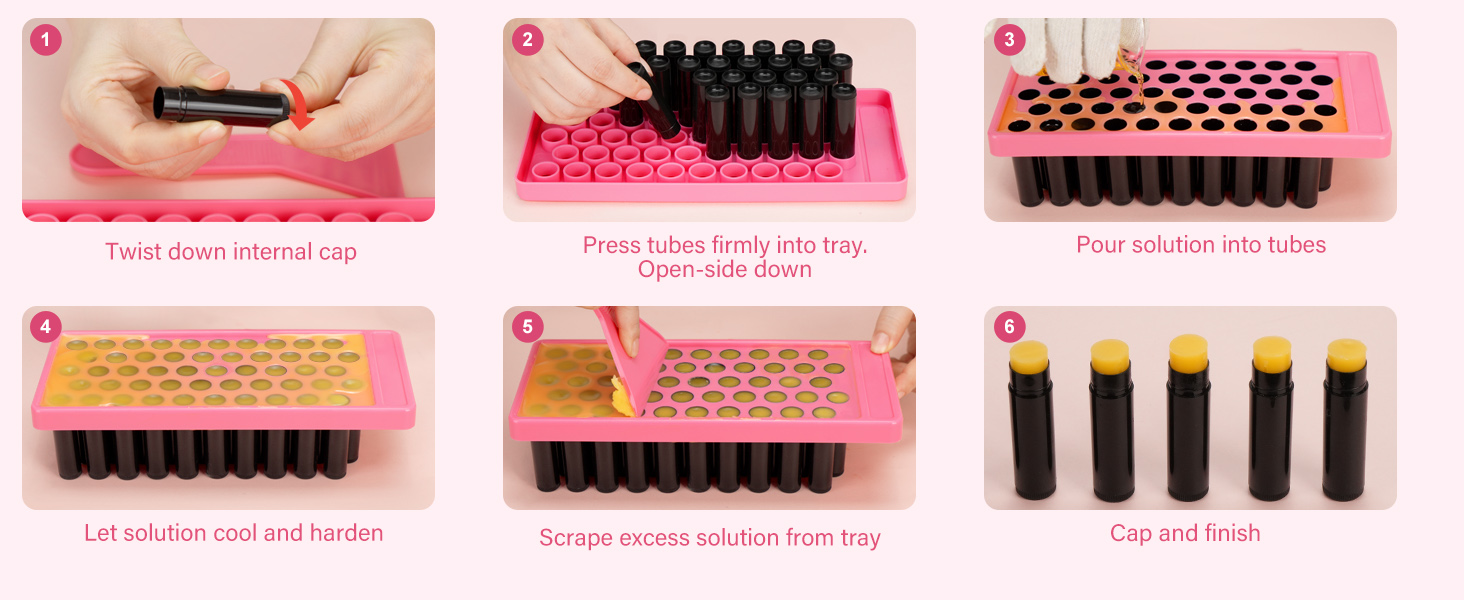 1
Twist down internal cap

2
Press tubes firmly into tray. Open-side down

3
Pour solution into tubes

4
Let solution cool and harden

5
Scrape excess solution from tray

6
Cap and finish