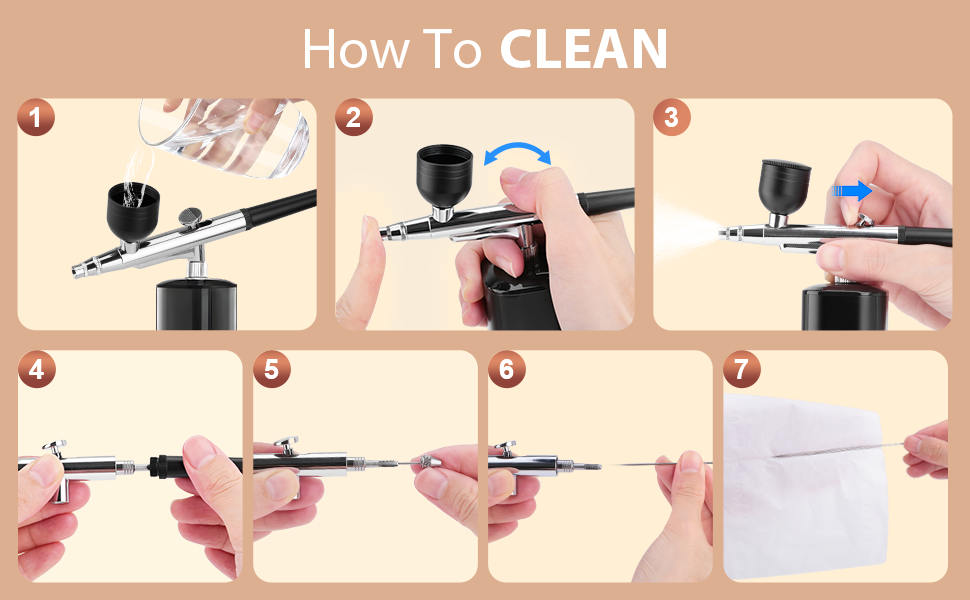 How To CLEAN

1

2

3

4

5

6

7