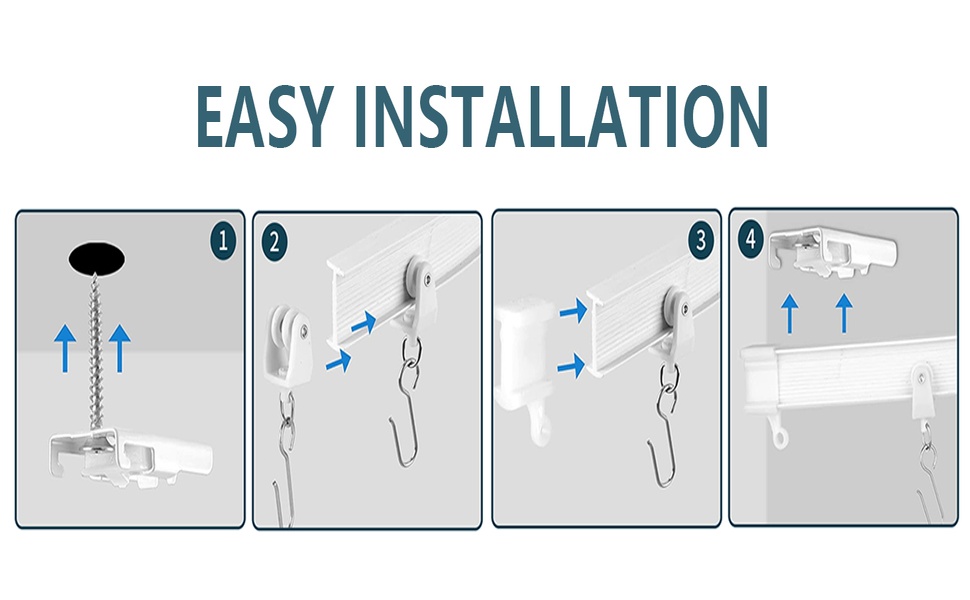 EASY INSTALLATION

1

2

3

4