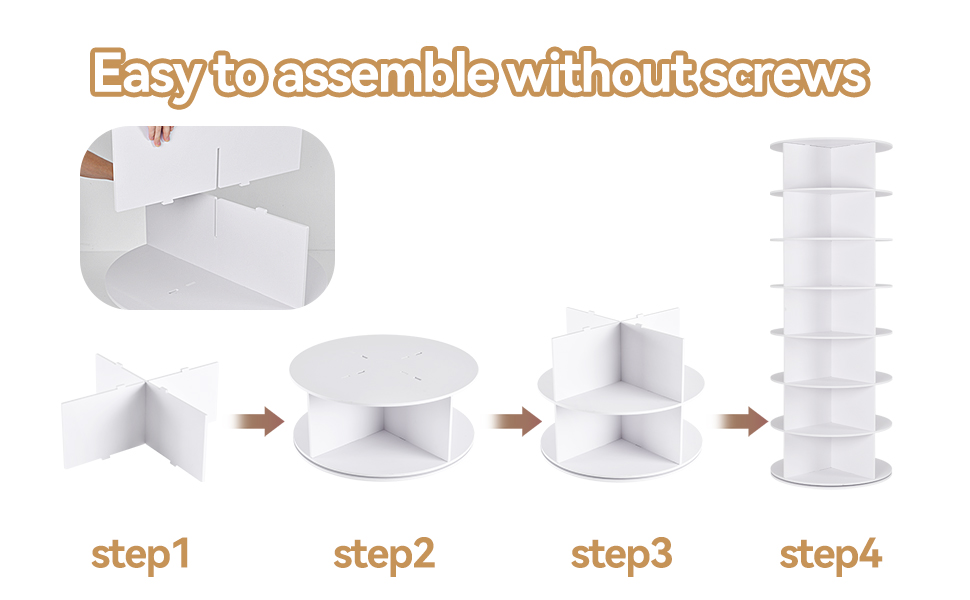 Easy to assemble without screws

step1

step2

step3

step4