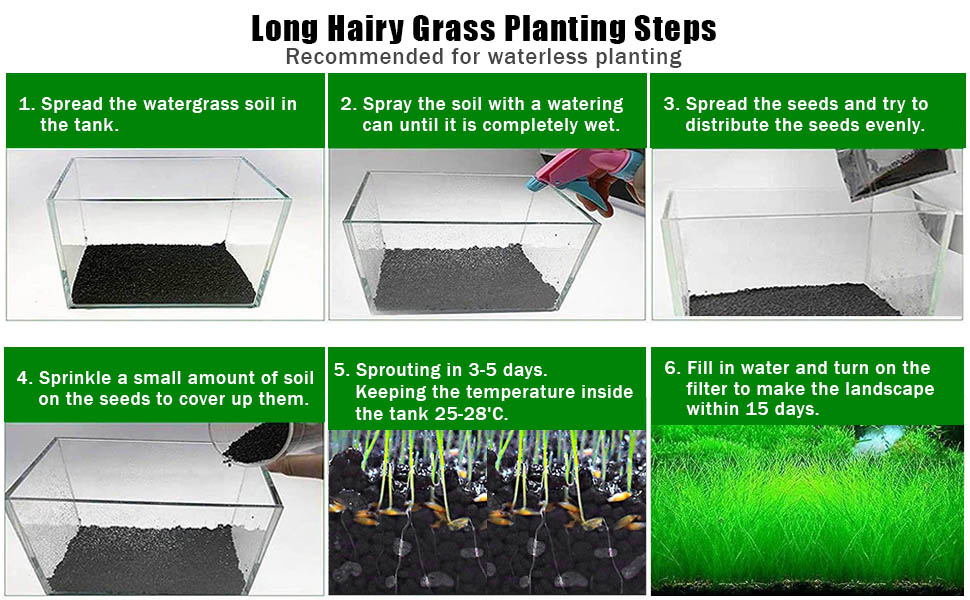 Long Hairy Grass Planting Steps
Recommended for waterless planting

1. Spread the watergrass soil in the tank.

2. Spray the soil with a watering can until it is completely wet.

3. Spread the seeds and try to distribute the seeds evenly.

4. Sprinkle a small amount of soil on the seeds to cover up them.

5. Sprouting in 3-5 days. Keeping the temperature inside the tank 25-28'C.

6. Fill in water and turn on the filter to make the landscape within 15 days.