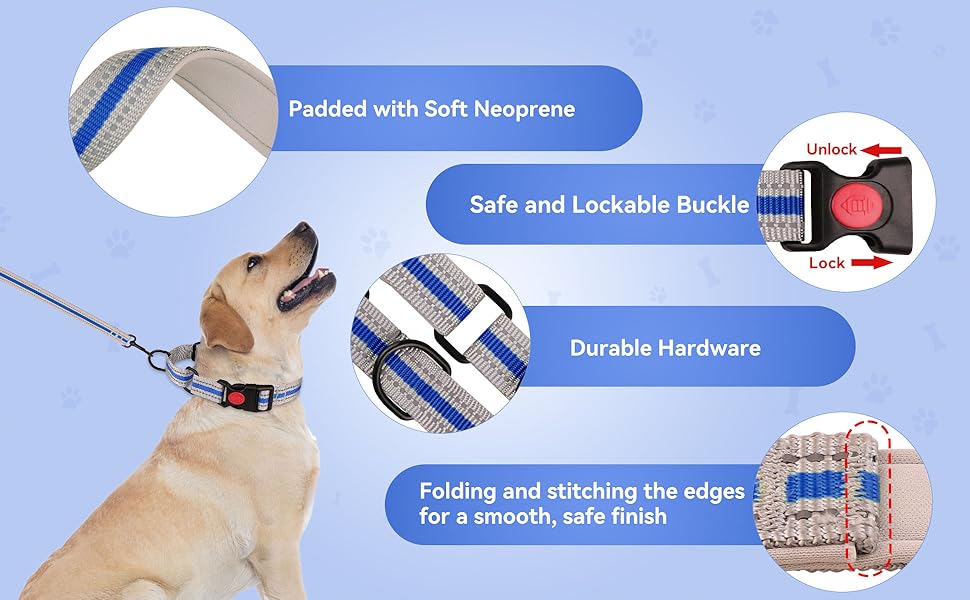 Padded with Soft Neoprene

Safe and Lockable Buckle

Unlock

Lock

Durable Hardware

Folding and stitching the edges for a smooth, safe finish