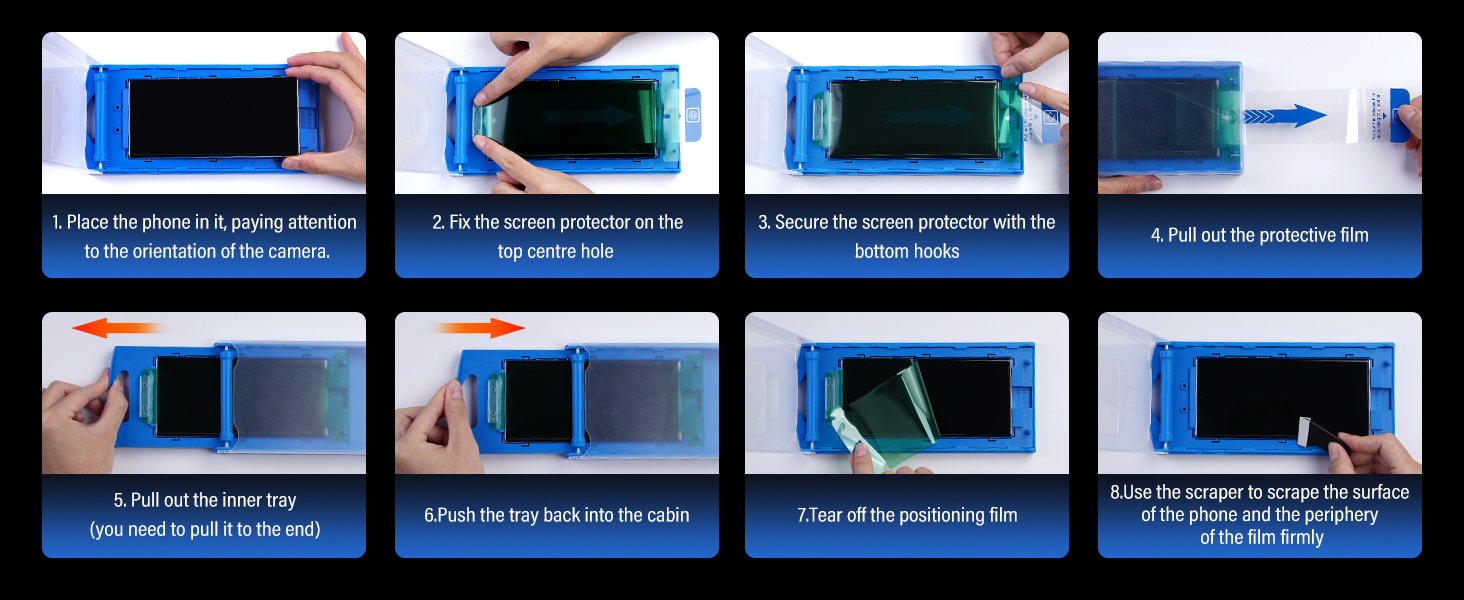 1. Place the phone in it, paying attention to the orientation of the camera.

2. Fix the screen protector on the top centre hole

3. Secure the screen protector with the bottom hooks

4. Pull out the protective film

5. Pull out the inner tray (you need to pull it to the end)

6.Push the tray back into the cabin

7.Tear off the positioning film

8.Use the scraper to scrape the surface of the phone and the periphery of the film firmly