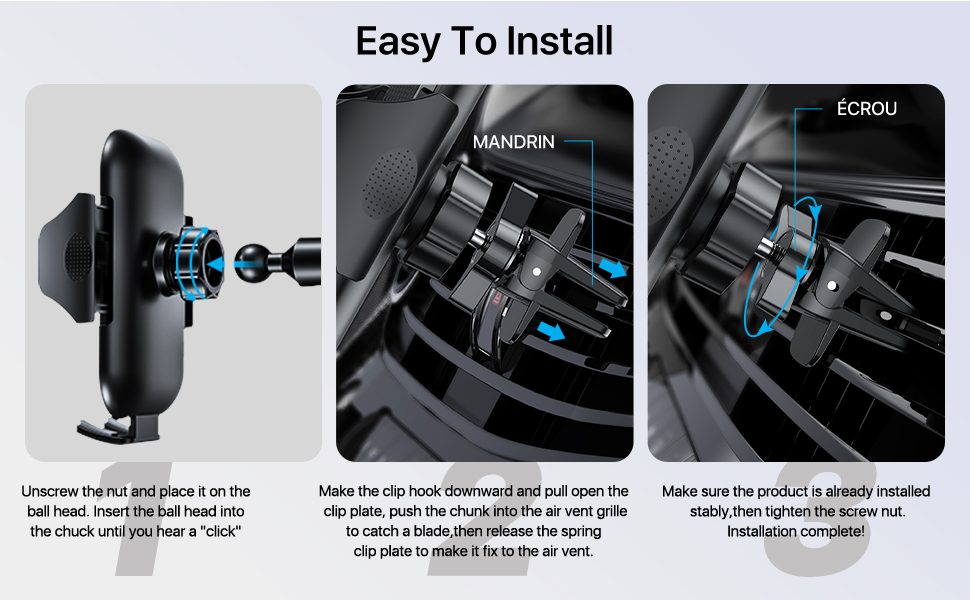 Easy To Install

MANDRIN

ÉCROU

1

Unscrew the nut and place it on the ball head. Insert the ball head into the chuck until you hear a "click"

2

Make the clip hook downward and pull open the clip plate, push the chunk into the air vent grille to catch a blade,then release the spring clip plate to make it fix to the air vent.

3

Make sure the product is already installed stably,then tighten the screw nut. Installation complete!