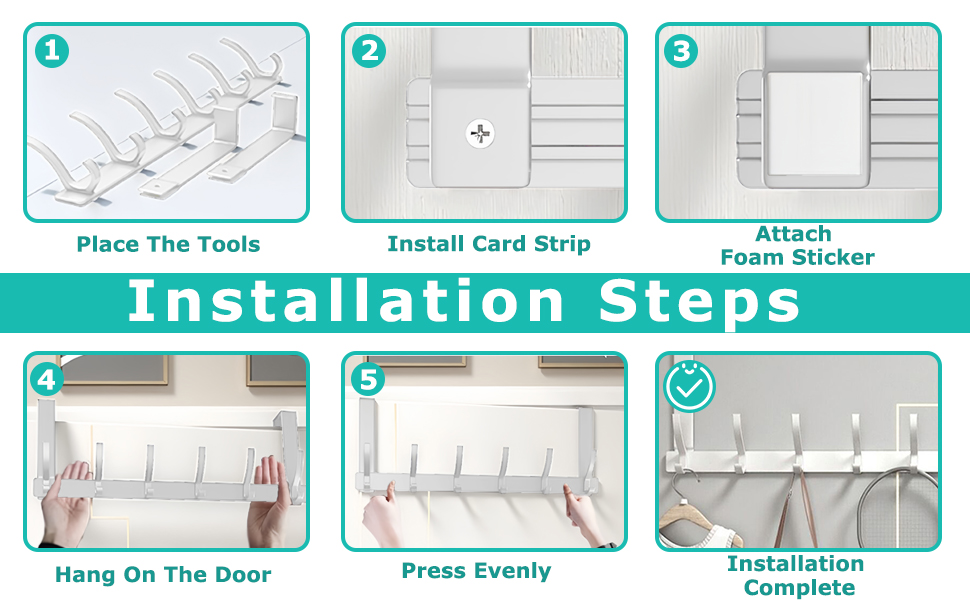 1

Place The Tools

2

Install Card Strip

3

Attach Foam Sticker

Installation Steps

4

Hang On The Door

5

Press Evenly

Installation Complete