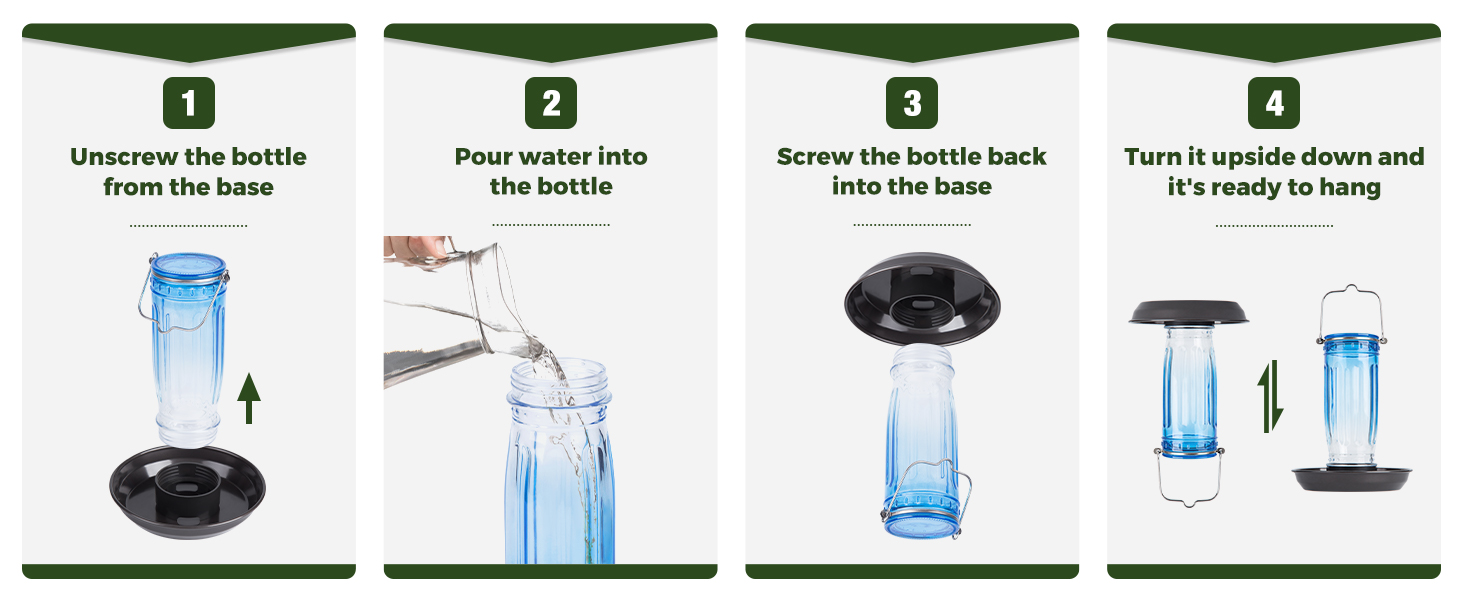 1

Unscrew the bottle from the base

2

Pour water into the bottle

3

Screw the bottle back into the base

4

Turn it upside down and it's ready to hang