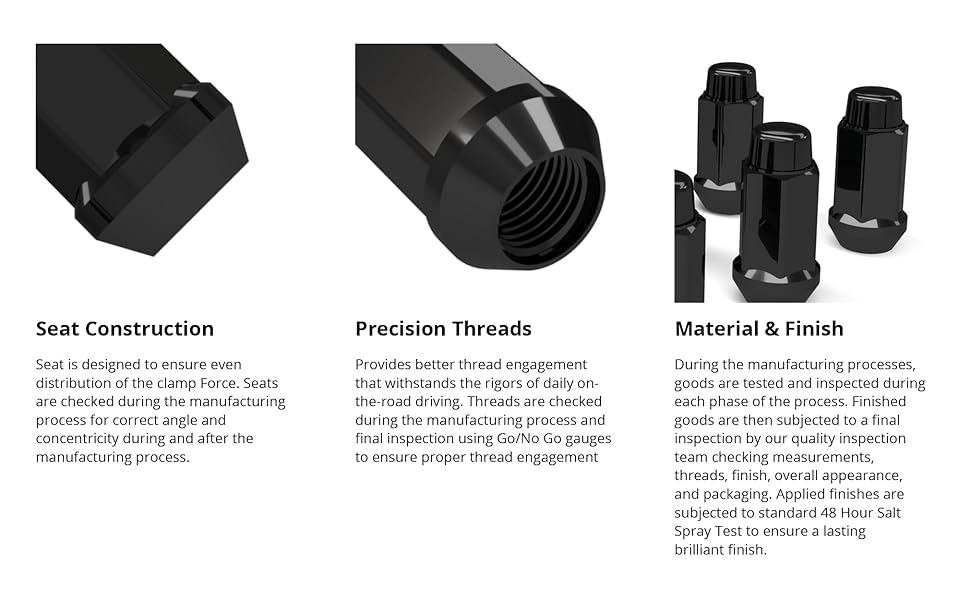 Seat Construction

Seat is designed to ensure even distribution of the clamp Force. Seats are checked during the manufacturing process for correct angle and concentricity during and after the manufacturing process.

Precision Threads

Provides better thread engagement that withstands the rigors of daily on-the-road driving. Threads are checked during the manufacturing process and final inspection using Go/No Go gauges to ensure proper thread engagement

Material & Finish

During the manufacturing processes, goods are tested and inspected during each phase of the process. Finished goods are then subjected to a final inspection by our quality inspection team checking measurements, threads, finish, overall appearance, and packaging. Applied finishes are subjected to standard 48 Hour Salt Spray Test to ensure a lasting brilliant finish.