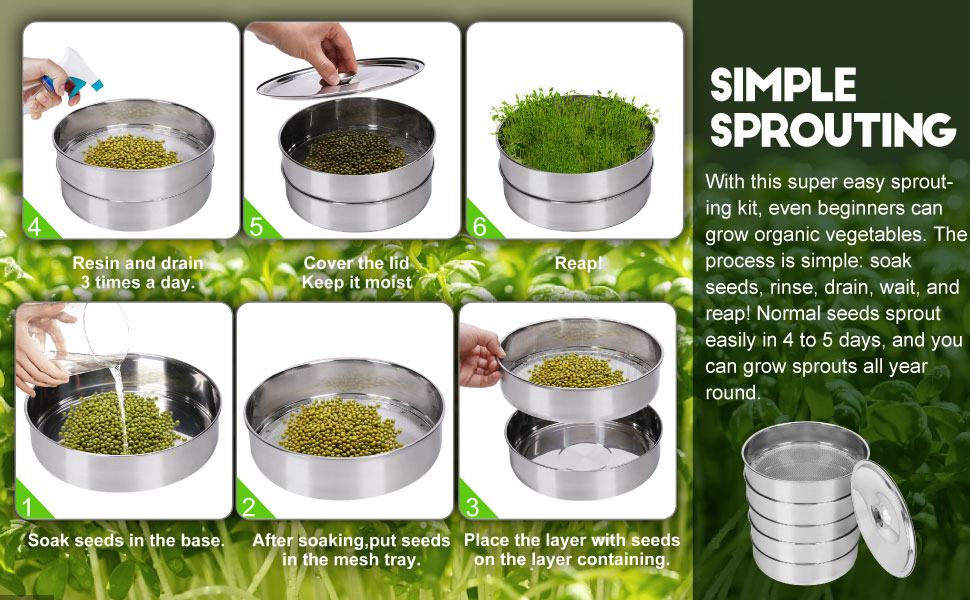 4

Resin and drain
3 times a day.

5

Cover the lid
Keep it moist

6

Reap!

1

Soak seeds in the base.

2

After soaking,put seeds in the mesh tray.

3

Place the layer with seeds on the layer containing.

SIMPLE SPROUTING

With this super easy sprouting kit, even beginners can grow organic vegetables. The process is simple: soak seeds, rinse, drain, wait, and reap! Normal seeds sprout easily in 4 to 5 days, and you can grow sprouts all year round.