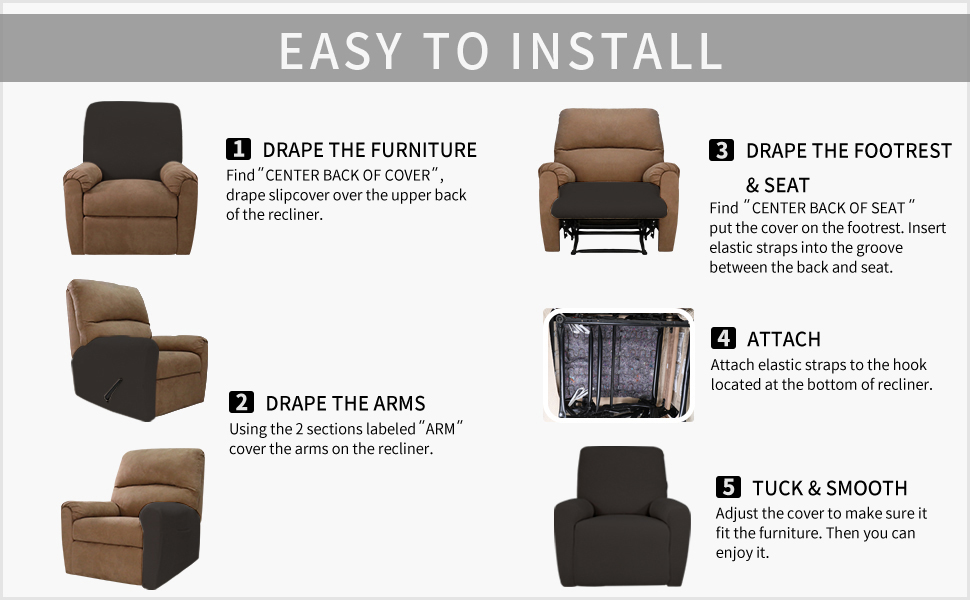 EASY TO INSTALL

1 DRAPE THE FURNITURE

Find "CENTER BACK OF COVER", drape slipcover over the upper back of the recliner.

2 DRAPE THE ARMS

Using the 2 sections labeled "ARM" cover the arms on the recliner.

3 DRAPE THE FOOTREST & SEAT

Find "CENTER BACK OF SEAT" put the cover on the footrest. Insert elastic straps into the groove between the back and seat.

4 ATTACH

Attach elastic straps to the hook located at the bottom of recliner.

5 TUCK & SMOOTH

Adjust the cover to make sure it fit the furniture. Then you can enjoy it.