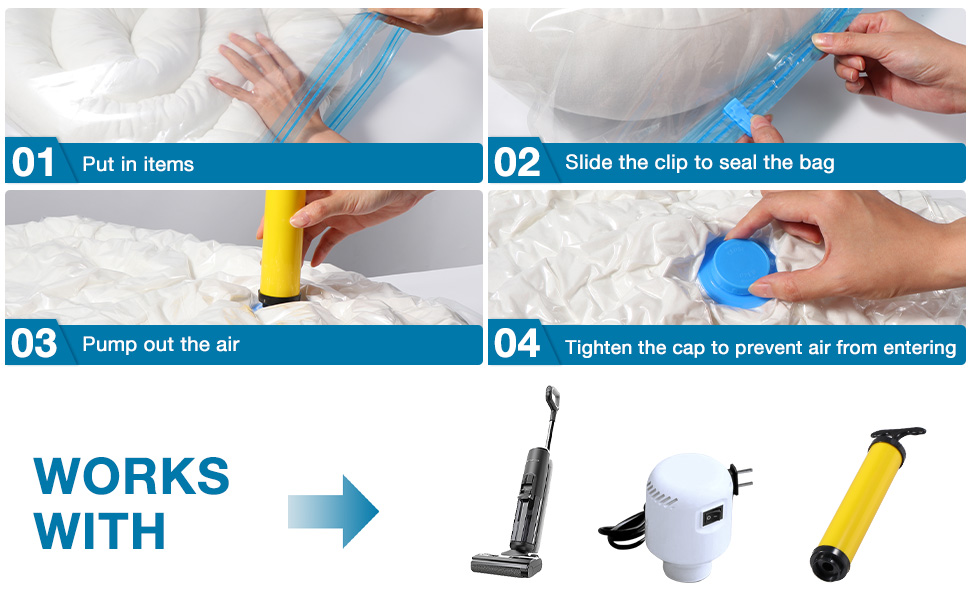 01 Put in items

02 Slide the clip to seal the bag

03 Pump out the air

04 Tighten the cap to prevent air from entering

WORKS WITH