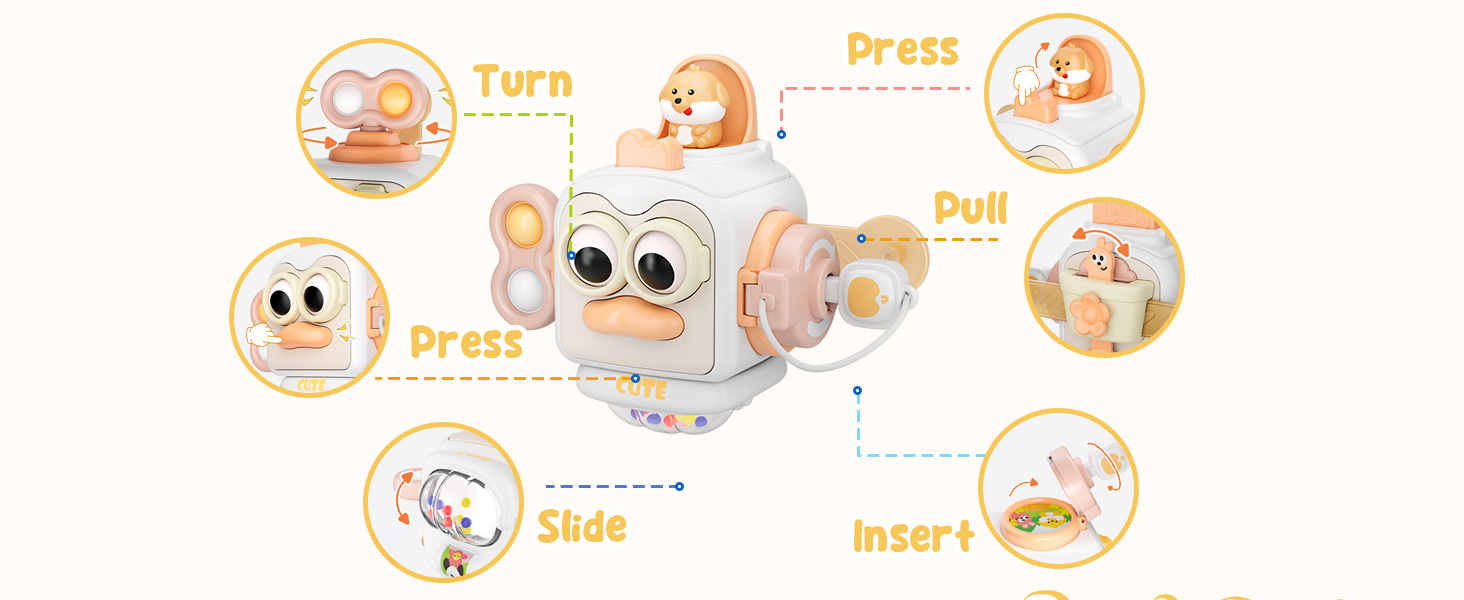 Turn

Press

Pull

Press

CUTE

CUTE

Slide

Insert