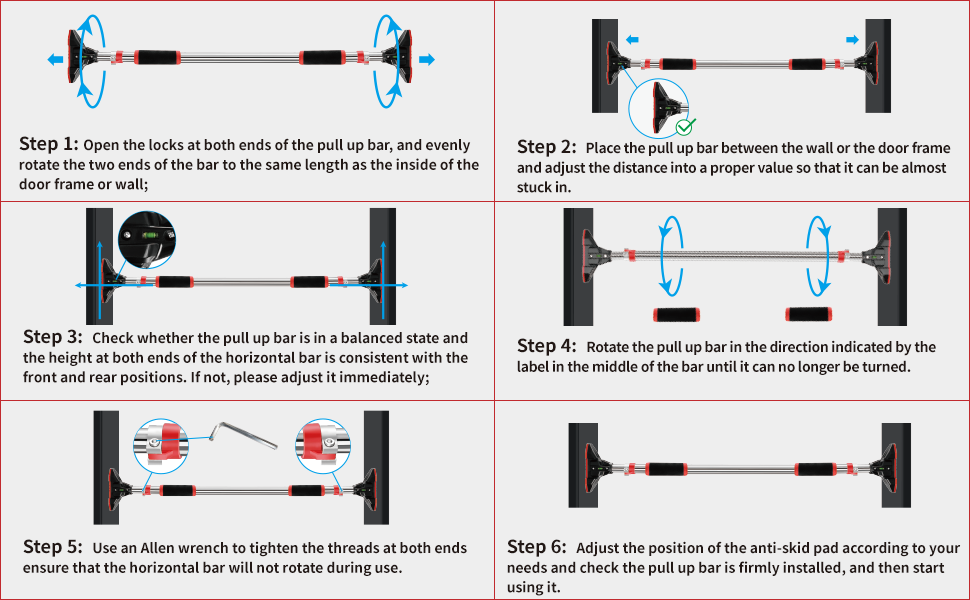 Step 1: Open the locks at both ends of the pull up bar, and evenly rotate the two ends of the bar to the same length as the inside of the door frame or wall;

Step 2: Place the pull up bar between the wall or the door frame and adjust the distance into a proper value so that it can be almost stuck in.

Step 3: Check whether the pull up bar is in a balanced state and the height at both ends of the horizontal bar is consistent with the front and rear positions. If not, please adjust it immediately;

Step 4: Rotate the pull up bar in the direction indicated by the label in the middle of the bar until it can no longer be turned.

Step 5: Use an Allen wrench to tighten the threads at both ends ensure that the horizontal bar will not rotate during use.

Step 6: Adjust the position of the anti-skid pad according to your needs and check the pull up bar is firmly installed, and then start using it.