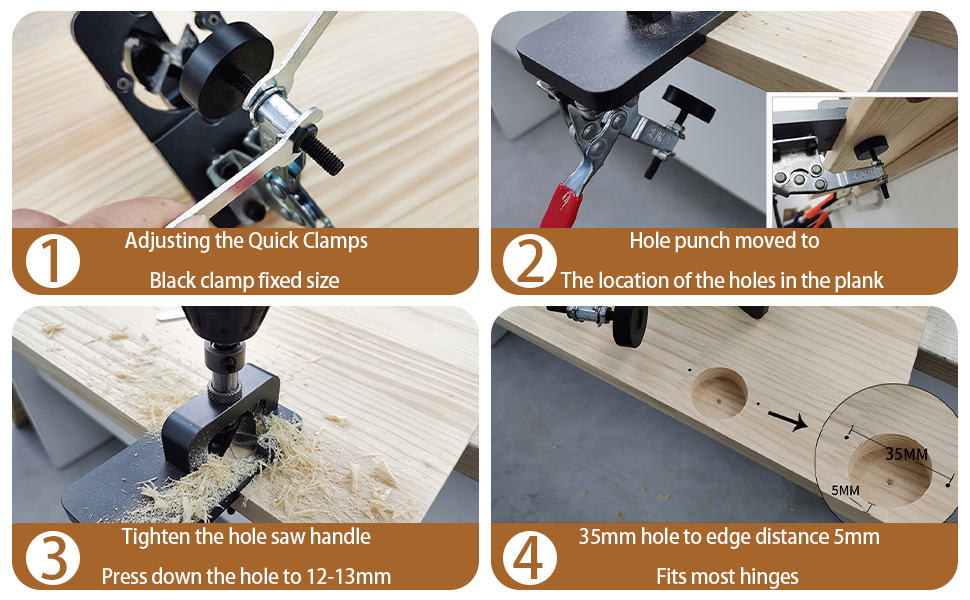 1
Adjusting the Quick Clamps
Black clamp fixed size

2
Hole punch moved to
The location of the holes in the plank

3
Tighten the hole saw handle
Press down the hole to 12-13mm

35MM
5MM

4
35mm hole to edge distance 5mm
Fits most hinges