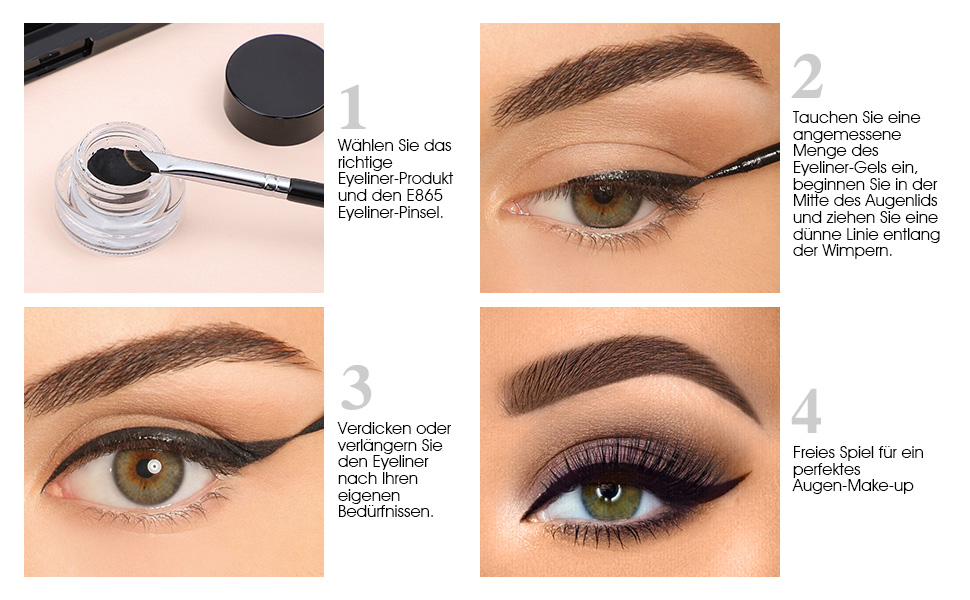 1
Wählen Sie das richtige Eyeliner-Produkt und den E865 Eyeliner-Pinsel.

2
Tauchen Sie eine angemessene Menge des Eyeliner-Gels ein, beginnen Sie in der Mitte des Augenlids und ziehen Sie eine dünne Linie entlang der Wimpern.

3
Verdicken oder verlängern Sie den Eyeliner nach Ihren eigenen Bedürfnissen.

4
Freies Spiel für ein perfektes Augen-Make-up